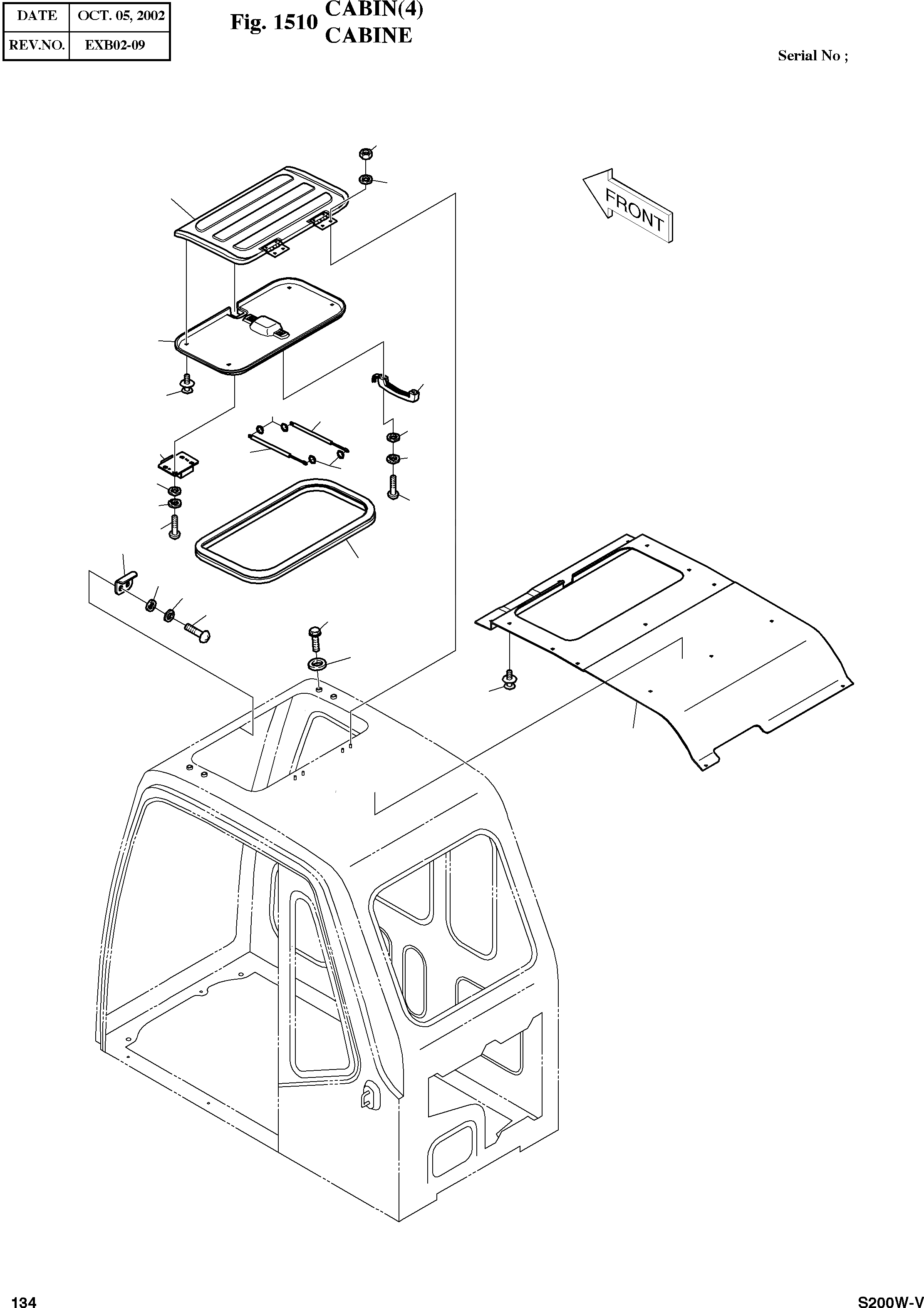 | DATE | OCT. 05, 2002 |
|---|---|
| REV.NO. | EXB02-09 |

Fig. 1510 CABIN(4) CABINE

Serial No ;

FRONT

134

S200W-V