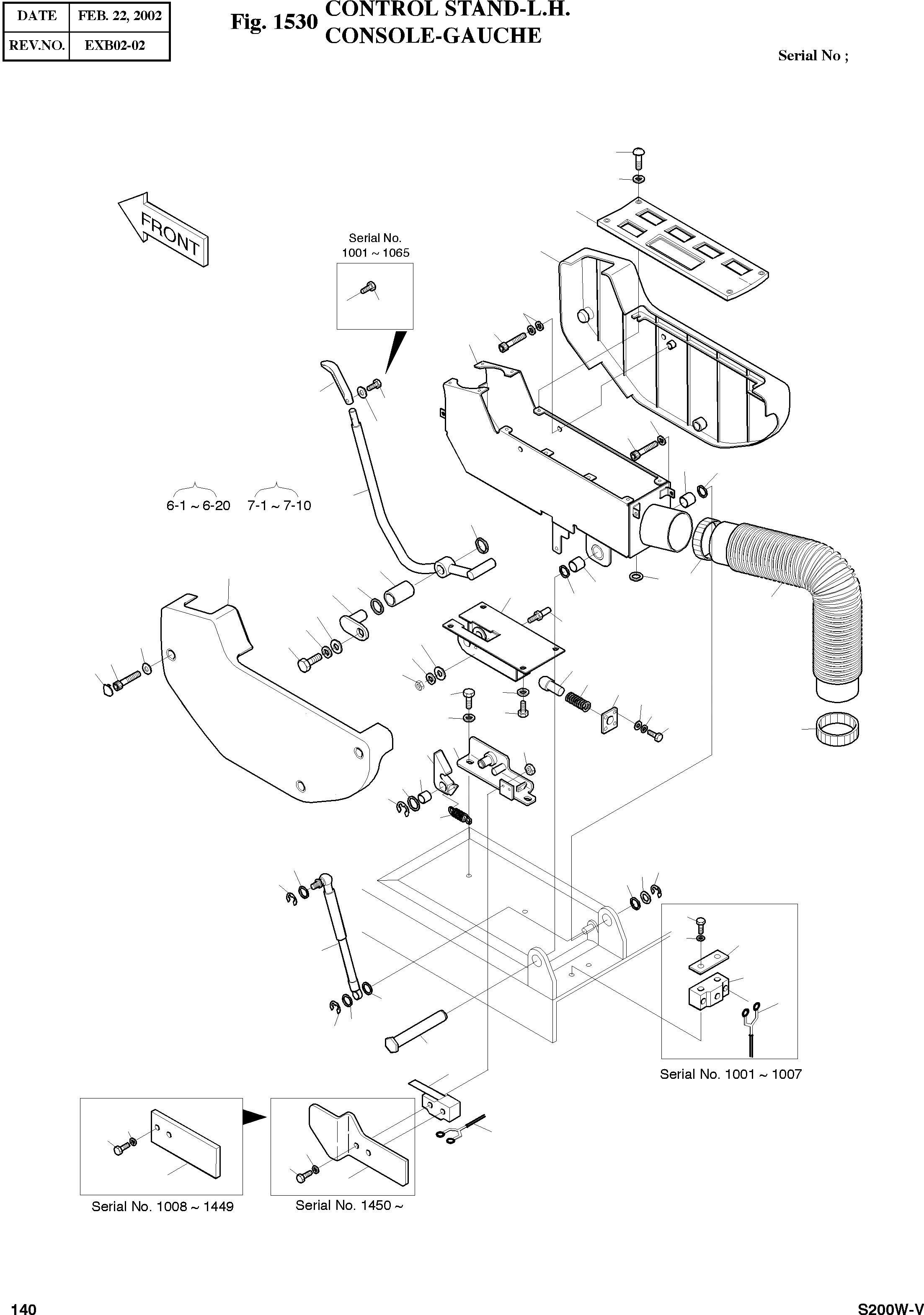 | DATE | FEB. 22, 2002 |
|---|---|
| REV.NO. | EXB02-02 |

Fig. 1530 CONTROL STAND-L.H.
CONSOLE-GAUCHE

Serial No ;

FRONT

Serial No.
1001 ~ 1065

6-1 ~ 6-20
7-1 ~ 7-10

Serial No. 1001 ~ 1007

Serial No. 1008 ~ 1449

Serial No. 1450 ~

140

S200W-V