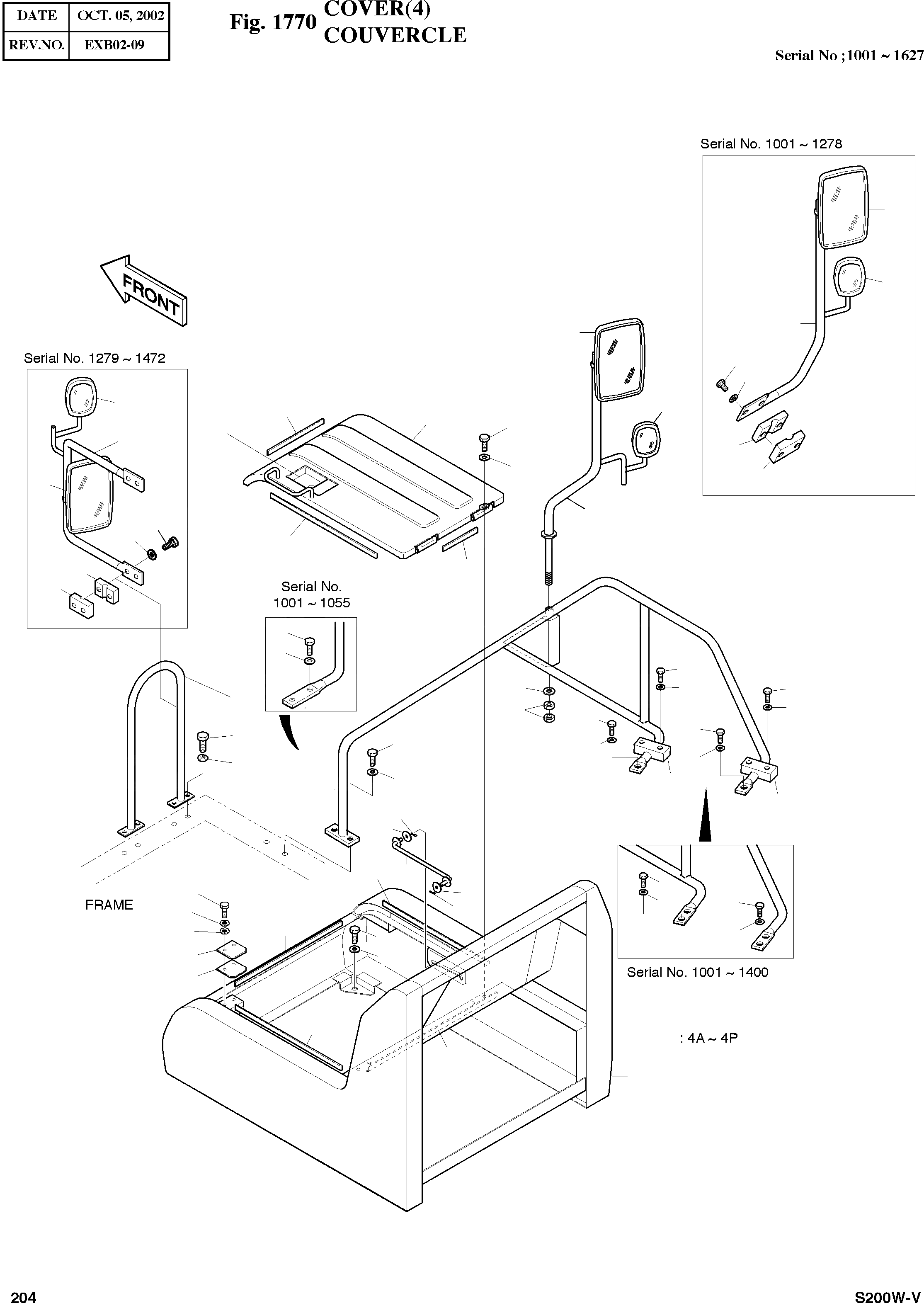 | DATE | OCT. 05, 2002 |
|---|---|
| REV.NO. | EXB02-09 |

Fig. 1770 COVER(4)
COUVERCLE

Serial No ;1001 ~ 1627

Serial No. 1001 ~ 1278

FRONT

Serial No. 1279 ~ 1472

Serial No. 1001 ~ 1055

FRAME

Serial No. 1001 ~ 1400

: 4A ~ 4P

204

S200W-V