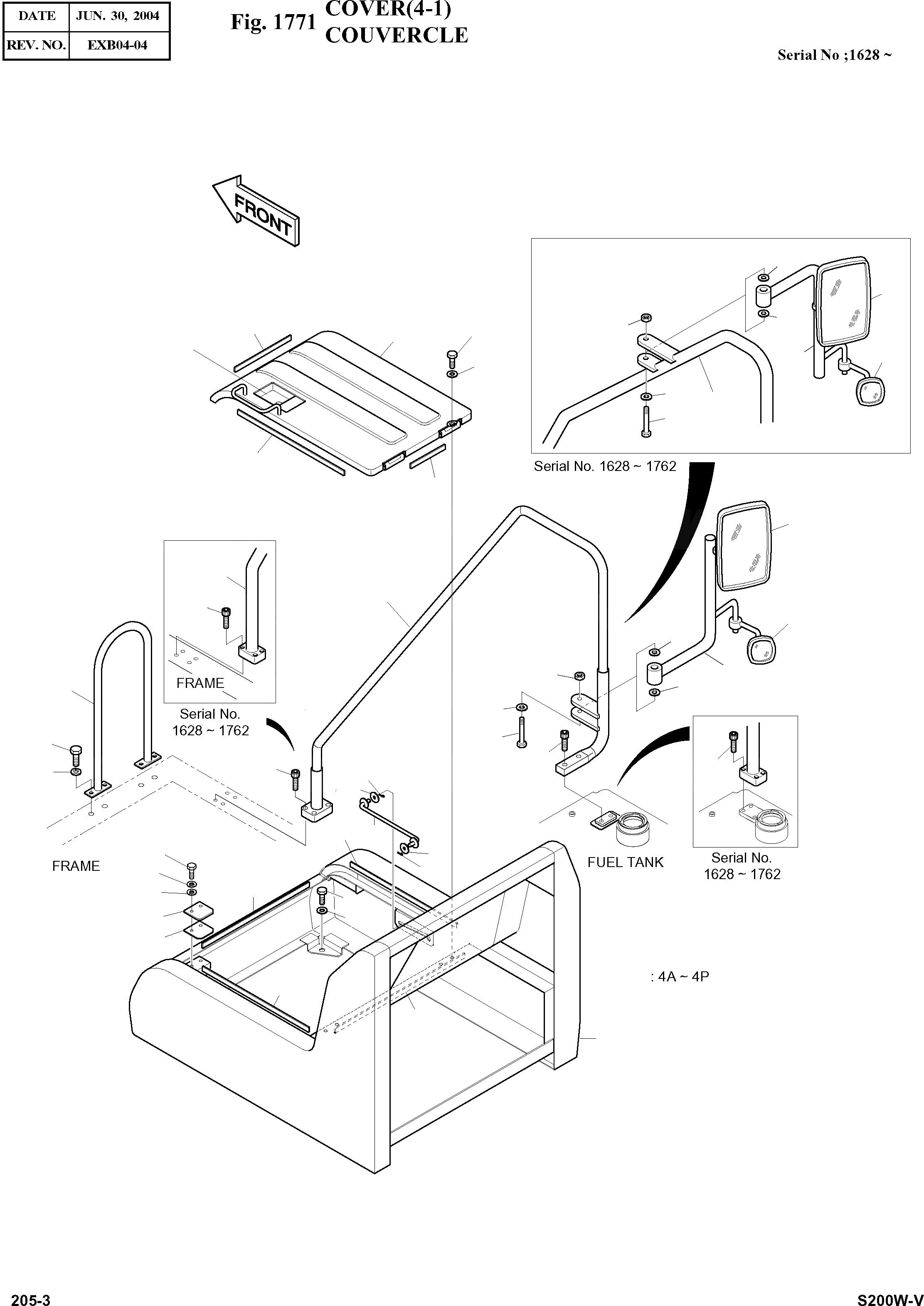 | DATE | JUN. 30, 2004 |
|---|---|
| REV. NO. | EXB04-04 |

Fig. 1771 COVER(4-1) COUVERCLE

Serial No ;1628 ~

FRONT

Serial No. 1628 ~ 1762

FRAME

Serial No. 1628 ~ 1762

FRAME

FUEL TANK

Serial No. 1628 ~ 1762

: 4A ~ 4P

205-3

S200W-V