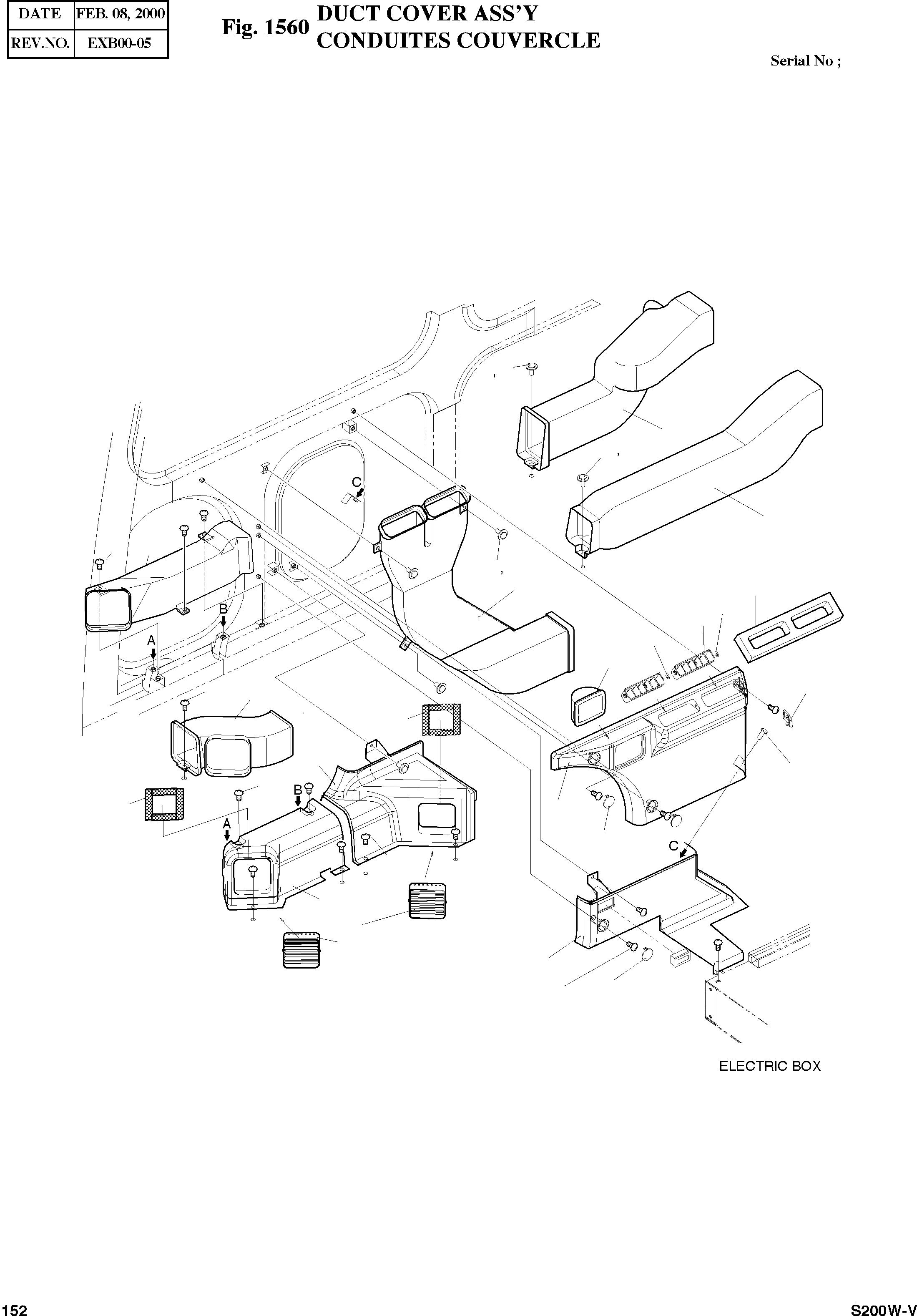 | DATE | FEB. 08, 2000 |
|---|---|
| REV.NO. | EXB00-05 |

Fig. 1560 DUCT COVER ASS'Y
CONDUITES COUVERCLE

Serial No ;

C

B

A

B

A

C

ELECTRIC BOX

152

S200W-V