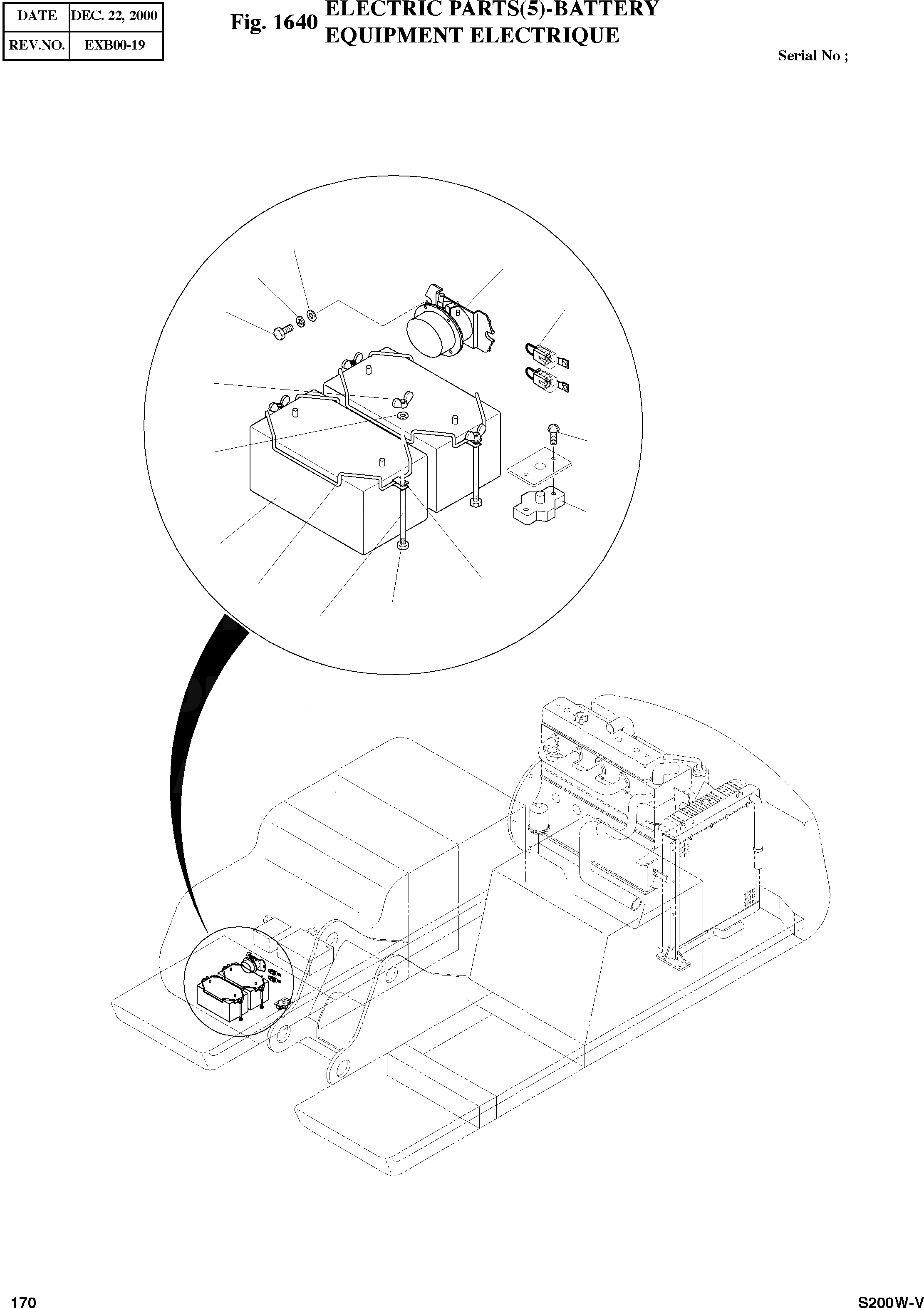 | DATE | DEC. 22, 2000 |
|---|---|
| REV.NO. | EXB00-19 |

Fig. 1640 ELECTRIC PARTS(5)-BATTERY
EQUIPMENT ELECTRIQUE

Serial No ;

B

170

S200W-V