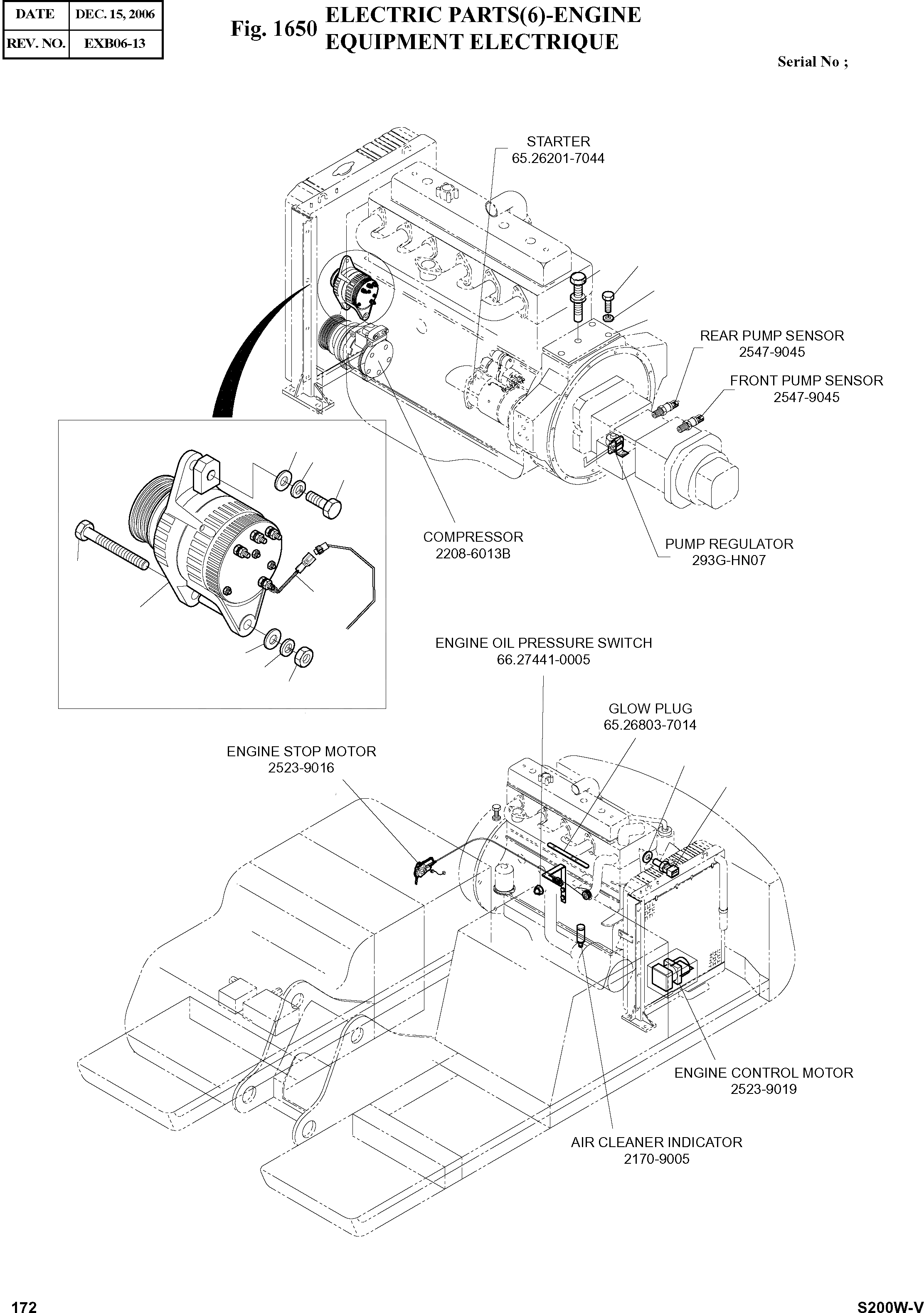 | DATE | DEC. 15, 2006 |
|---|---|
| REV. NO. | EXB06-13 |

Fig. 1650 ELECTRIC PARTS(6)-ENGINE
EQUIPMENT ELECTRIQUE

Serial No ;

STARTER
65.26201-7044

REAR PUMP SENSOR
2547-9045

FRONT PUMP SENSOR
2547-9045

COMPRESSOR
2208-6013B

PUMP REGULATOR
293G-HN07

ENGINE OIL PRESSURE SWITCH
66.27441-0005

GLOW PLUG
65.26803-7014

ENGINE STOP MOTOR
2523-9016

ENGINE CONTROL MOTOR
2523-9019

AIR CLEANER INDICATOR
2170-9005

172

S200W-V