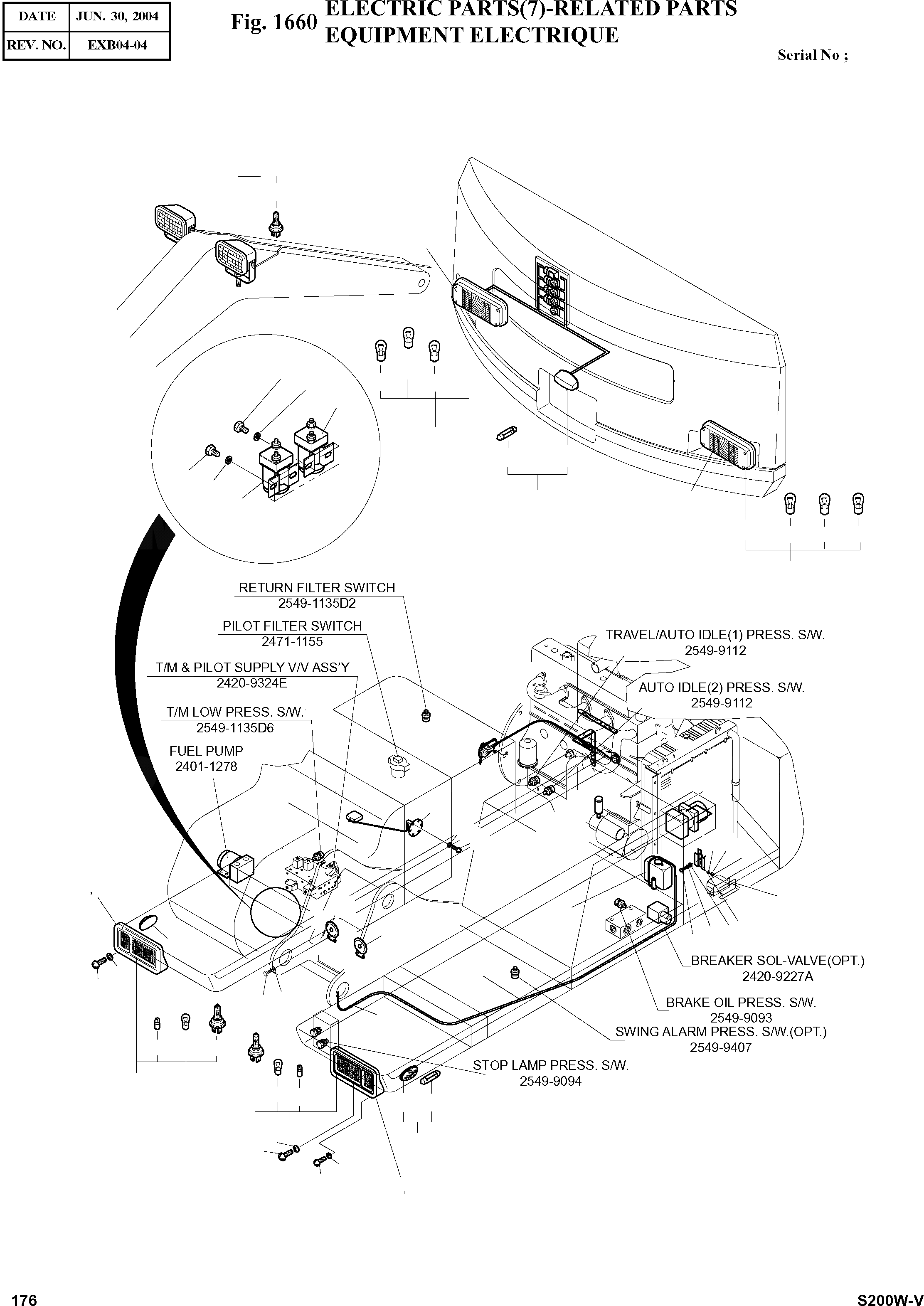 | DATE | JUN. 30, 2004 |
|---|---|
| REV. NO. | EXB04-04 |

Fig. 1660 ELECTRIC PARTS(7)-RELATED PARTS
EQUIPMENT ELECTRIQUE

Serial No ;

RETURN FILTER SWITCH
2549-1135D2

PILOT FILTER SWITCH
2471-1155

T/M & PILOT SUPPLY V/V ASS'Y
2420-9324E

T/M LOW PRESS. S/W.
2549-1135D6

FUEL PUMP
2401-1278

TRAVEL/AUTO IDLE(1) PRESS. S/W.
2549-9112

AUTO IDLE(2) PRESS. S/W.
2549-9112

BREAKER SOL-VALVE(OPT.)
2420-9227A

BRAKE OIL PRESS. S/W.
2549-9093

SWING ALARM PRESS. S/W.(OPT.)
2549-9407

STOP LAMP PRESS. S/W.
2549-9094

176

S200W-V