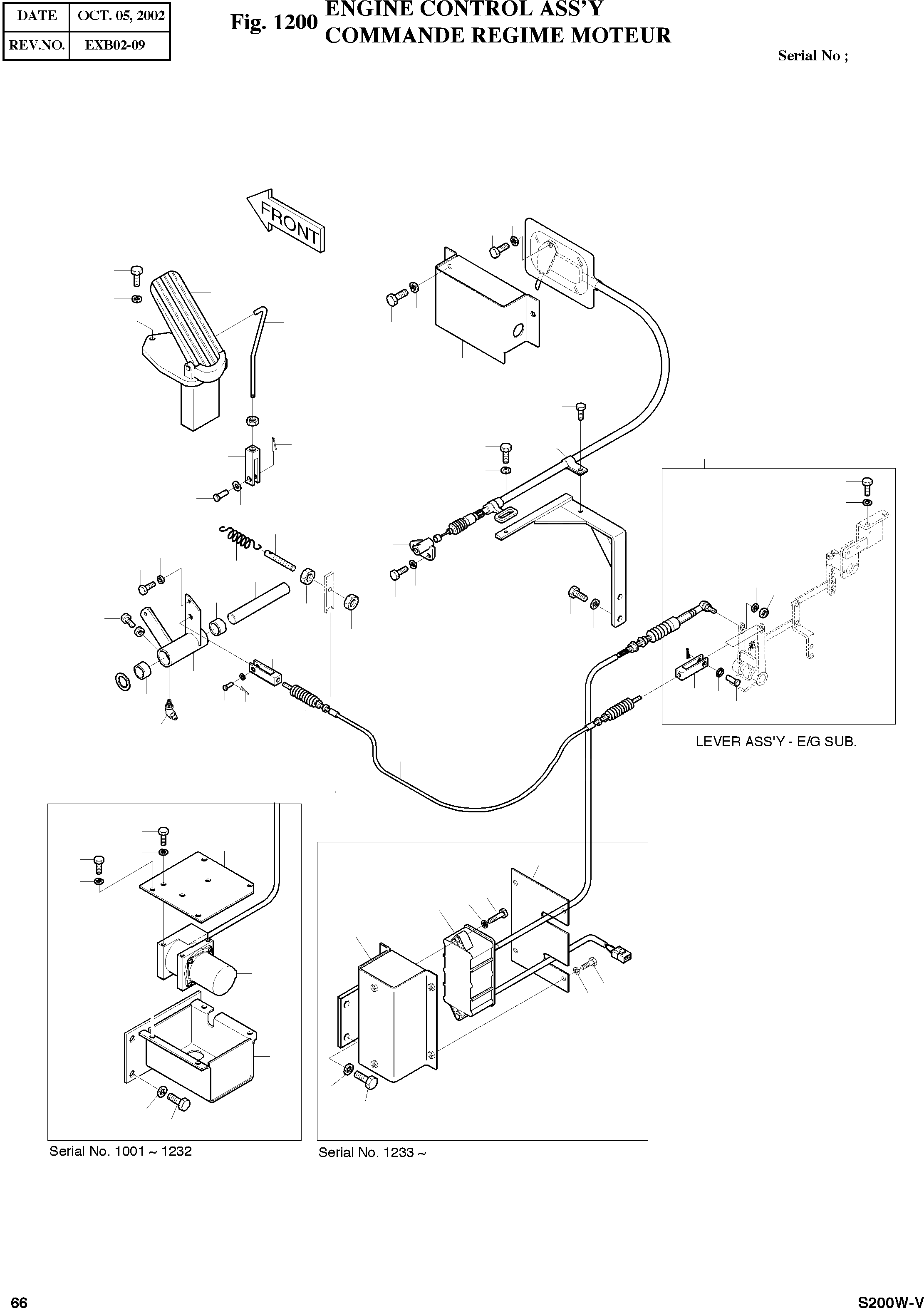 | DATE | OCT. 05, 2002 |
|---|---|
| REV.NO. | EXB02-09 |

Fig. 1200 ENGINE CONTROL ASS'Y
COMMANDE REGIME MOTEUR

Serial No ;

FRONT

LEVER ASS'Y - E/G SUB.

Serial No. 1001 ~ 1232

Serial No. 1233 ~

66

S200W-V