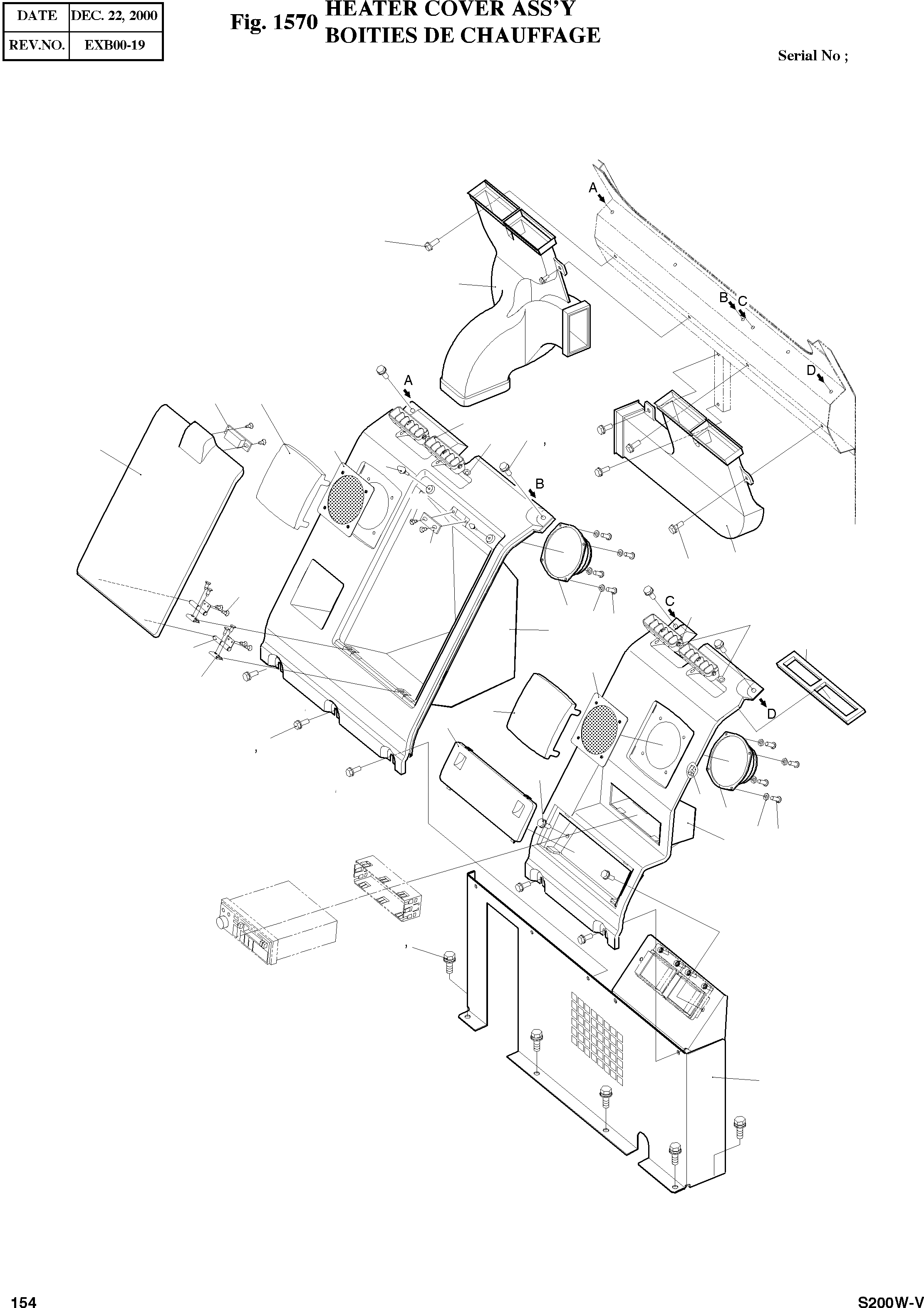 | DATE | DEC. 22, 2000 |
|---|---|
| REV.NO. | EXB00-19 |

Fig. 1570 HEATER COVER ASS'Y
BOITIES DE CHAUFFAGE

Serial No ;

A

B C

D

A

B

C

D

154

S200W-V