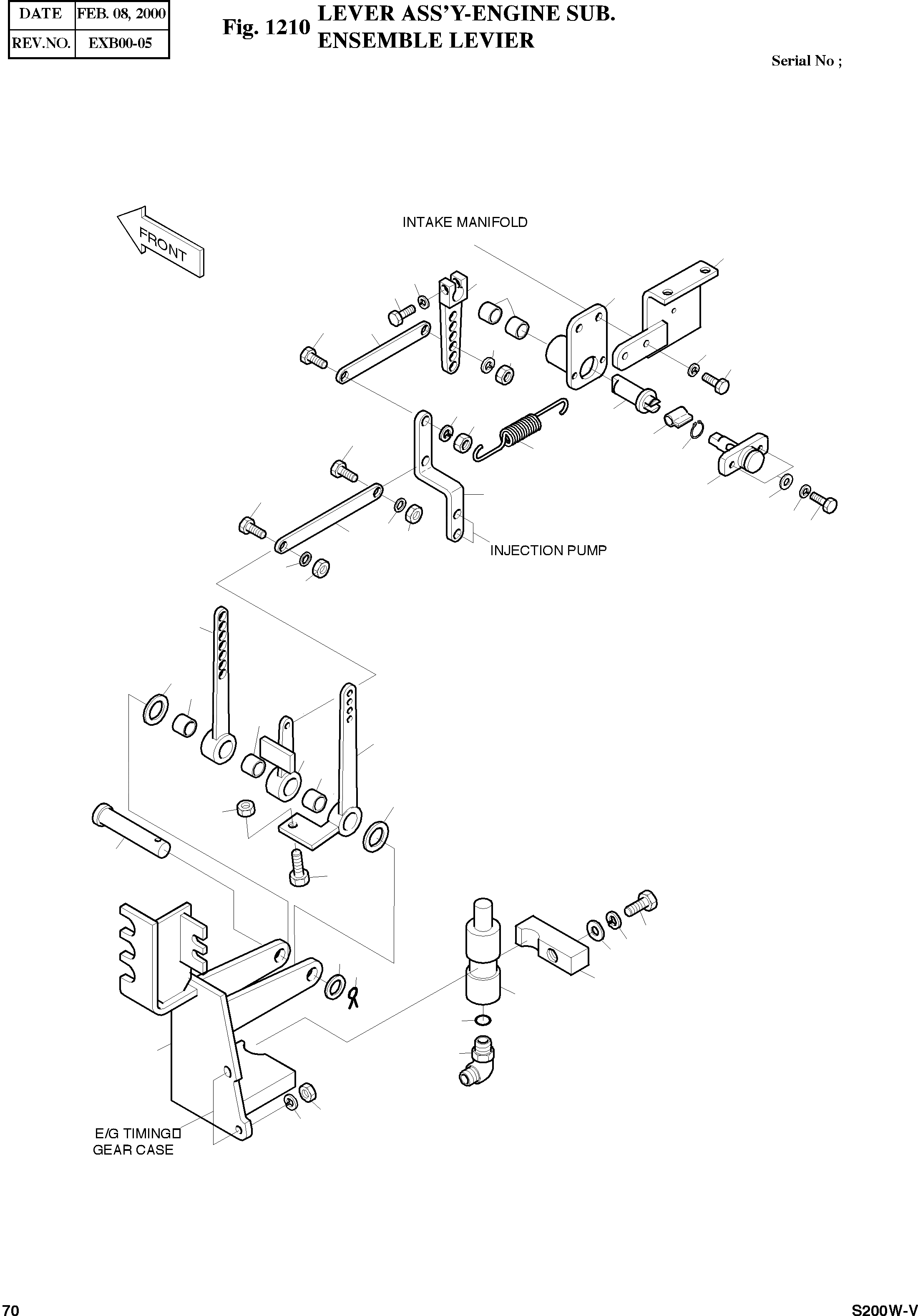 | DATE | FEB. 08, 2000 |
|---|---|
| REV.NO. | EXB00-05 |

Fig. 1210 LEVER ASS'Y-ENGINE SUB.
ENSEMBLE LEVIER

Serial No ;

FRONT

INTAKE MANIFOLD

INJECTION PUMP

E/G TIMING
GEAR CASE

70

S200W-V