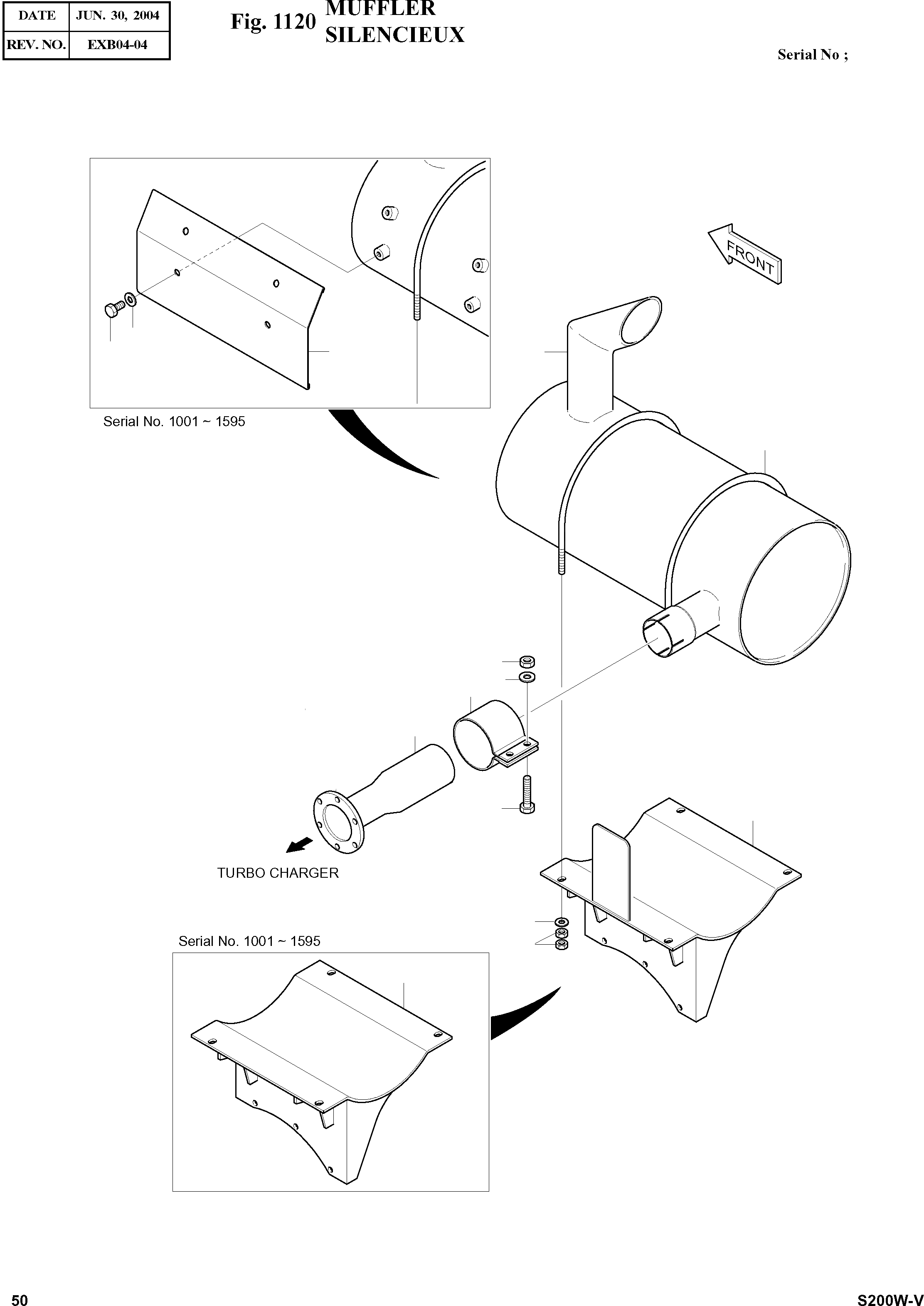 | DATE | JUN. 30, 2004 |
|---|---|
| REV. NO. | EXB04-04 |

Fig. 1120 MUFFLER SILENCIEUX

Serial No ;

FRONT

Serial No. 1001 ~ 1595

TURBO CHARGER

Serial No. 1001 ~ 1595

50

S200W-V