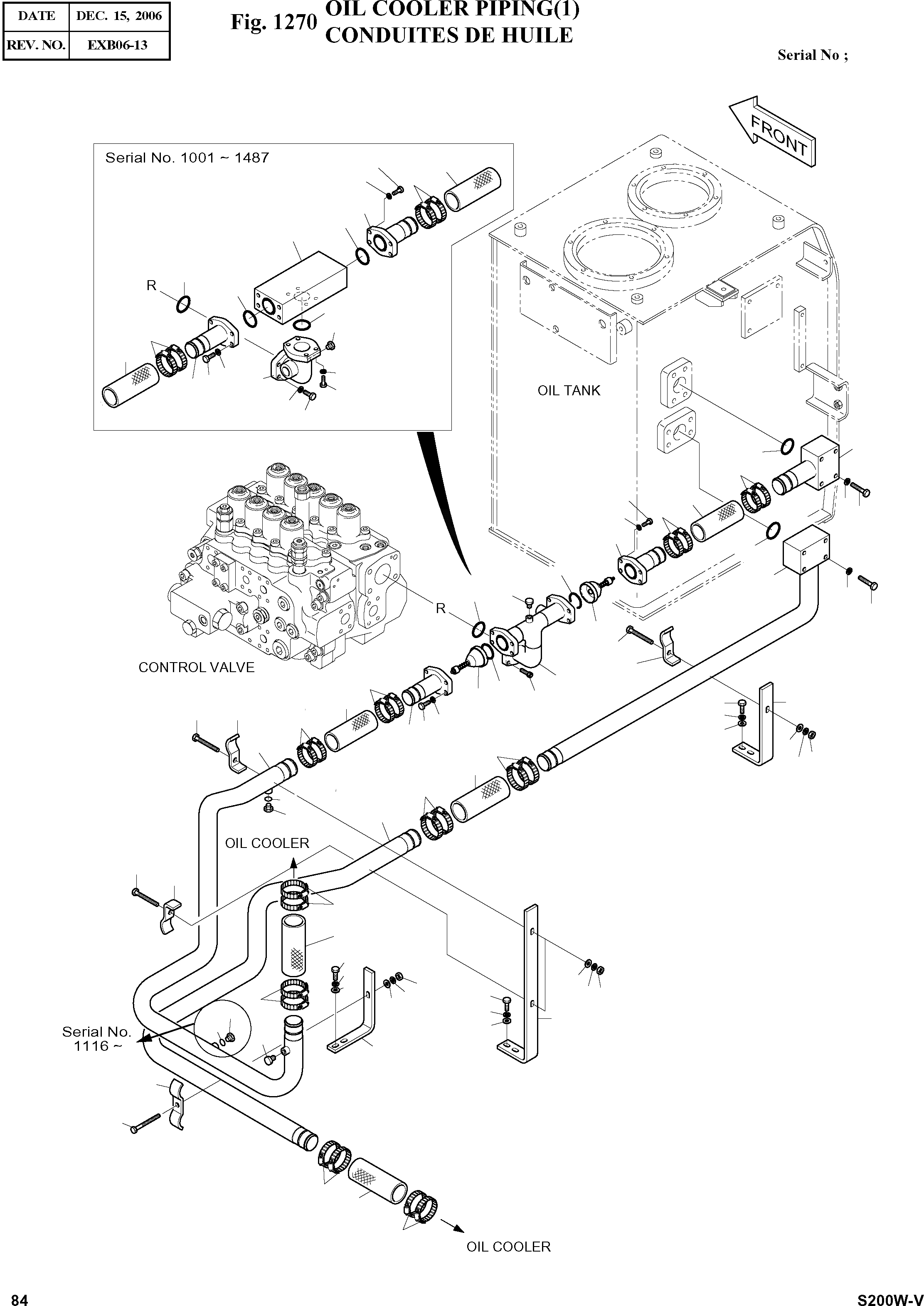 | DATE | DEC. 15, 2006 |
|---|---|
| REV. NO. | EXB06-13 |

Fig. 1270 OIL COOLER PIPING(1)
CONDUITES DE HUILE

Serial No ;

FRONT

Serial No. 1001 ~ 1487

R

OIL TANK

R

CONTROL VALVE

OIL COOLER

Serial No. 1116 ~

OIL COOLER

84

S200W-V