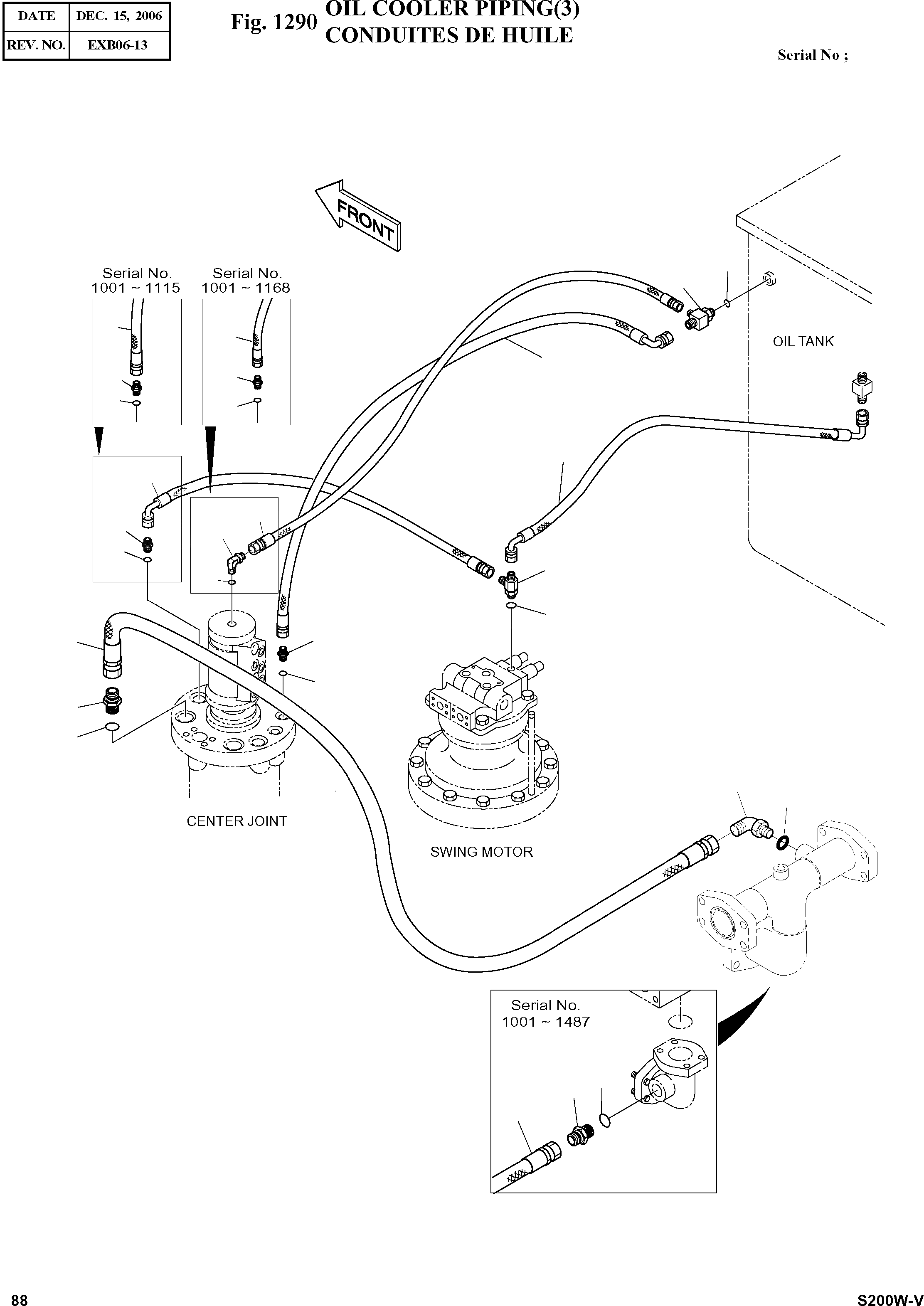 | DATE | DEC. 15, 2006 |
|---|---|
| REV. NO. | EXB06-13 |

Fig. 1290 OIL COOLER PIPING(3)
CONDUITES DE HUILE

Serial No ;

FRONT

Serial No.
1001 ~ 1115

Serial No.
1001 ~ 1168

OIL TANK

CENTER JOINT

SWING MOTOR

Serial No.
1001 ~ 1487

88

S200W-V