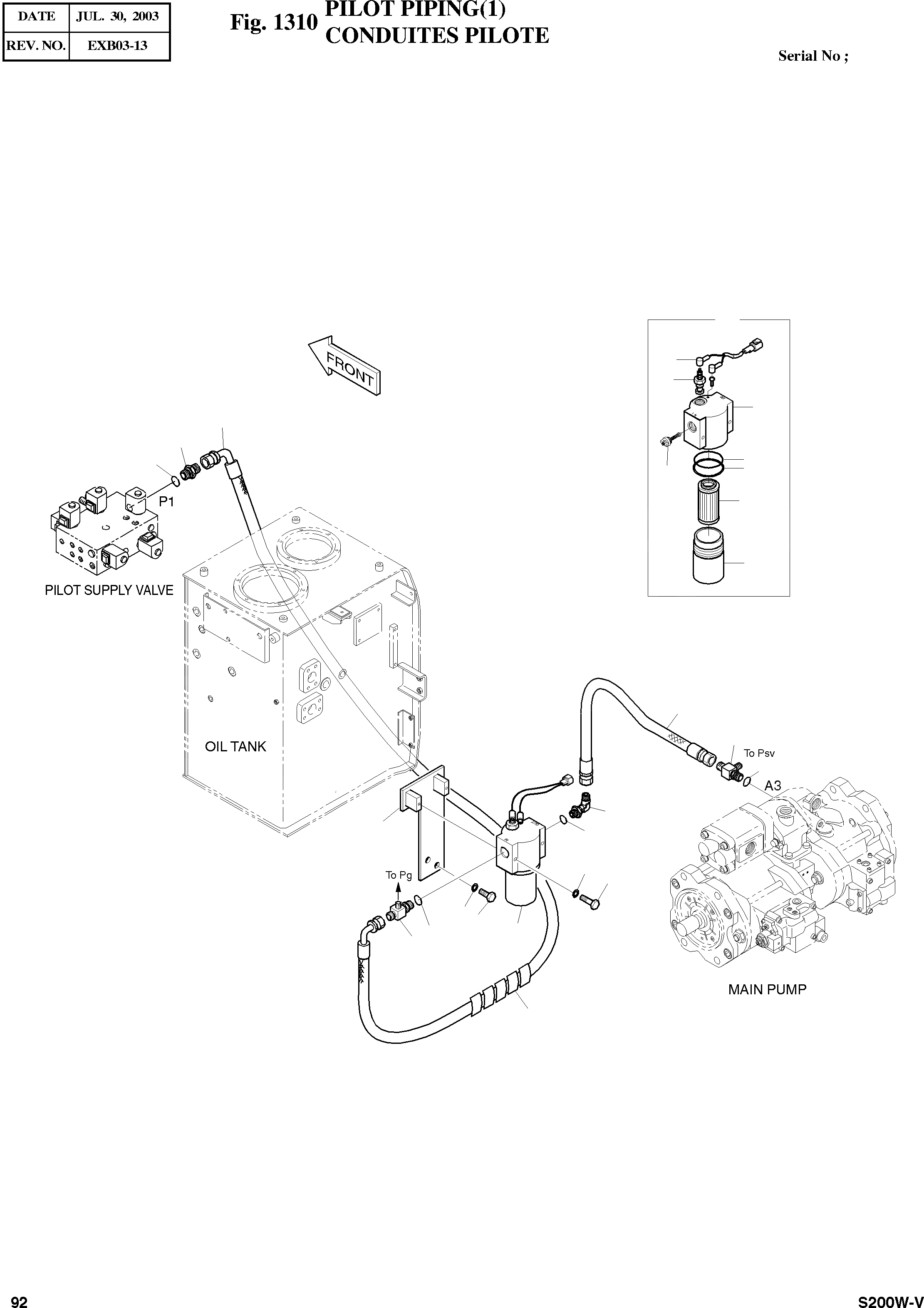 | DATE | JUL. 30, 2003 |
|---|---|
| REV. NO. | EXB03-13 |

Fig. 1310 PILOT PIPING(1)
CONDUITES PILOTE

Serial No ;

FRONT

P1

PILOT SUPPLY VALVE

OIL TANK

To Psv

A3

To Pg

MAIN PUMP

92

S200W-V