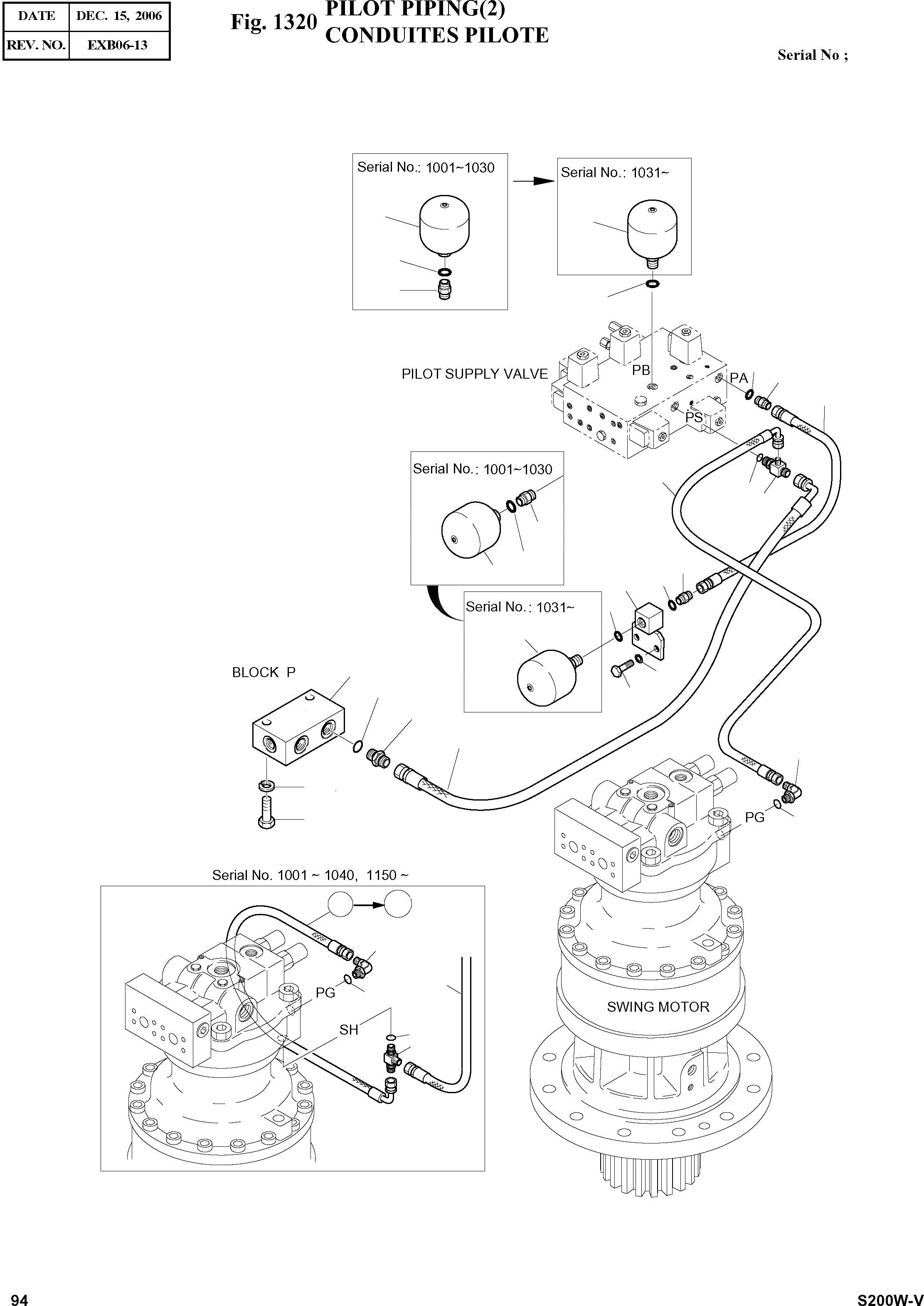 | DATE | DEC. 15, 2006 |
|---|---|
| REV. NO. | EXB06-13 |

Fig. 1320 PILOT PIPING(2)
CONDUITES PILOTE

Serial No ;

Serial No.: 1001~1030

Serial No.: 1031~

PILOT SUPPLY VALVE

PB

PA

PS

Serial No.: 1001~1030

Serial No.: 1031~

BLOCK P

PG

Serial No. 1001 ~ 1040, 1150 ~

PG

SH

SWING MOTOR

94

S200W-V