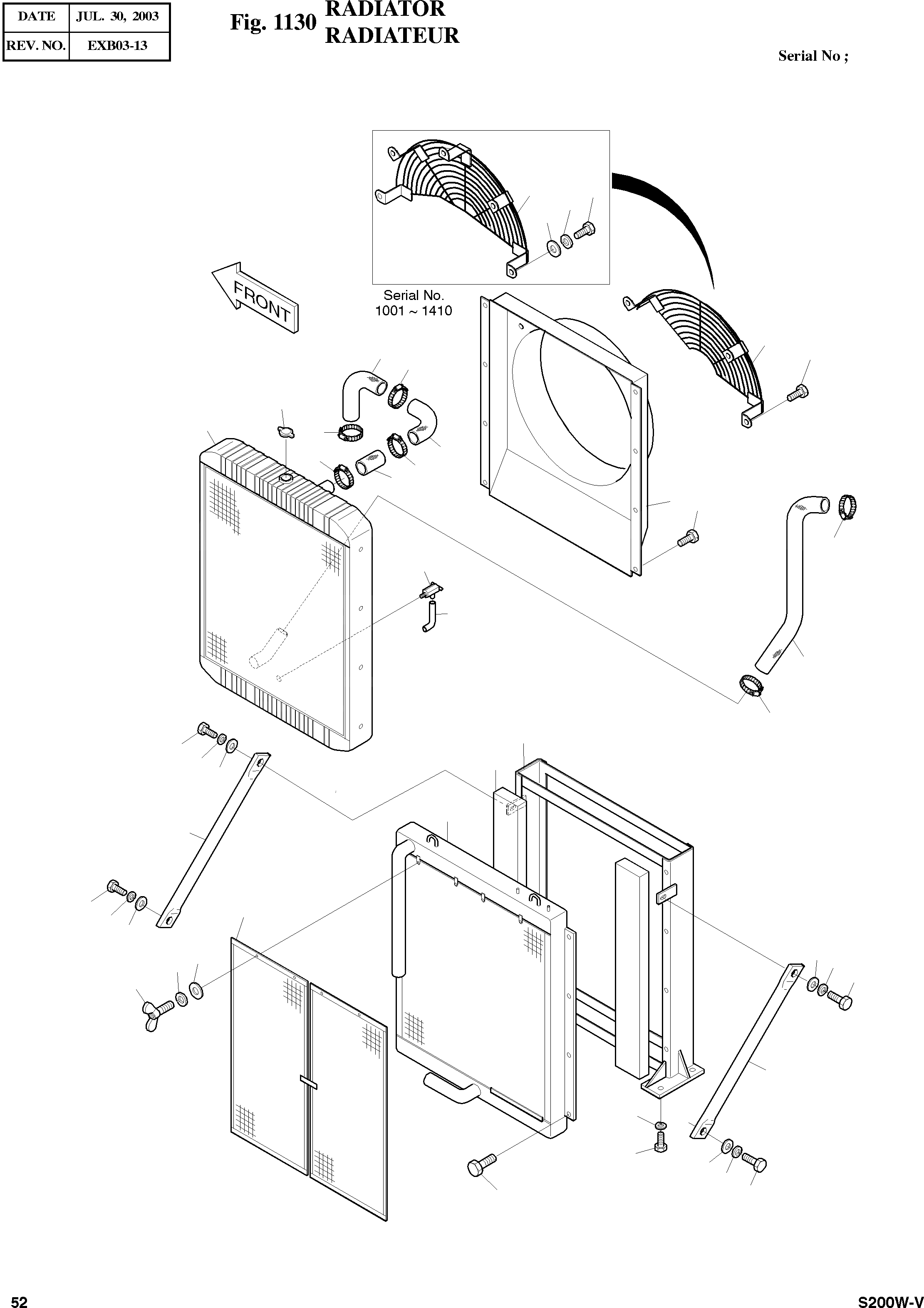 | DATE | JUL. 30, 2003 |
|---|---|
| REV. NO. | EXB03-13 |

Fig. 1130 RADIATOR RADIATEUR

Serial No ;

FRONT

Serial No. 1001 ~ 1410

52

S200W-V