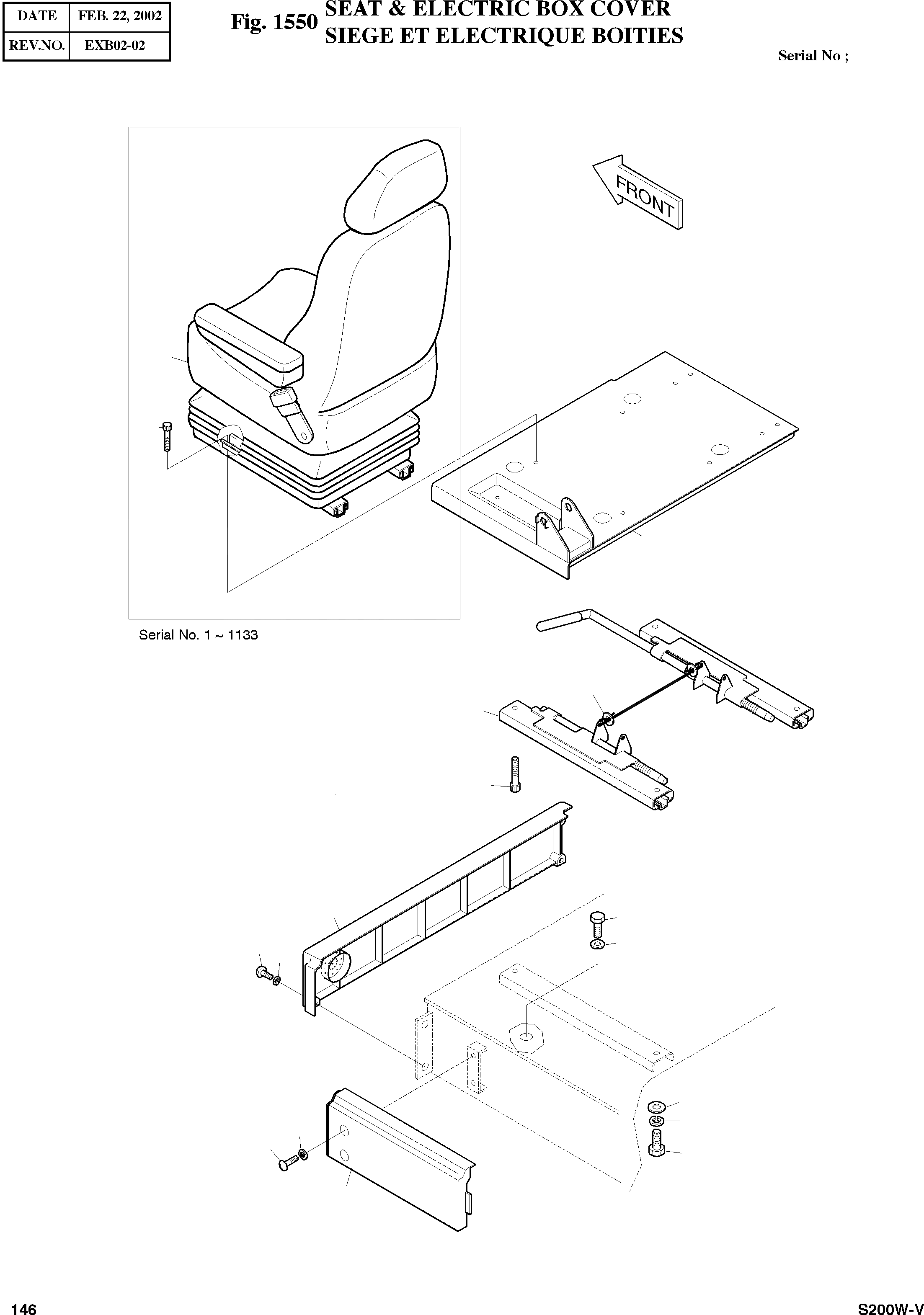 | DATE | FEB. 22, 2002 |
|---|---|
| REV.NO. | EXB02-02 |

Fig. 1550 SEAT & ELECTRIC BOX COVER
SIEGE ET ELECTRIQUE BOITIES

Serial No ;

FRONT

Serial No. 1 ~ 1133

146

S200W-V