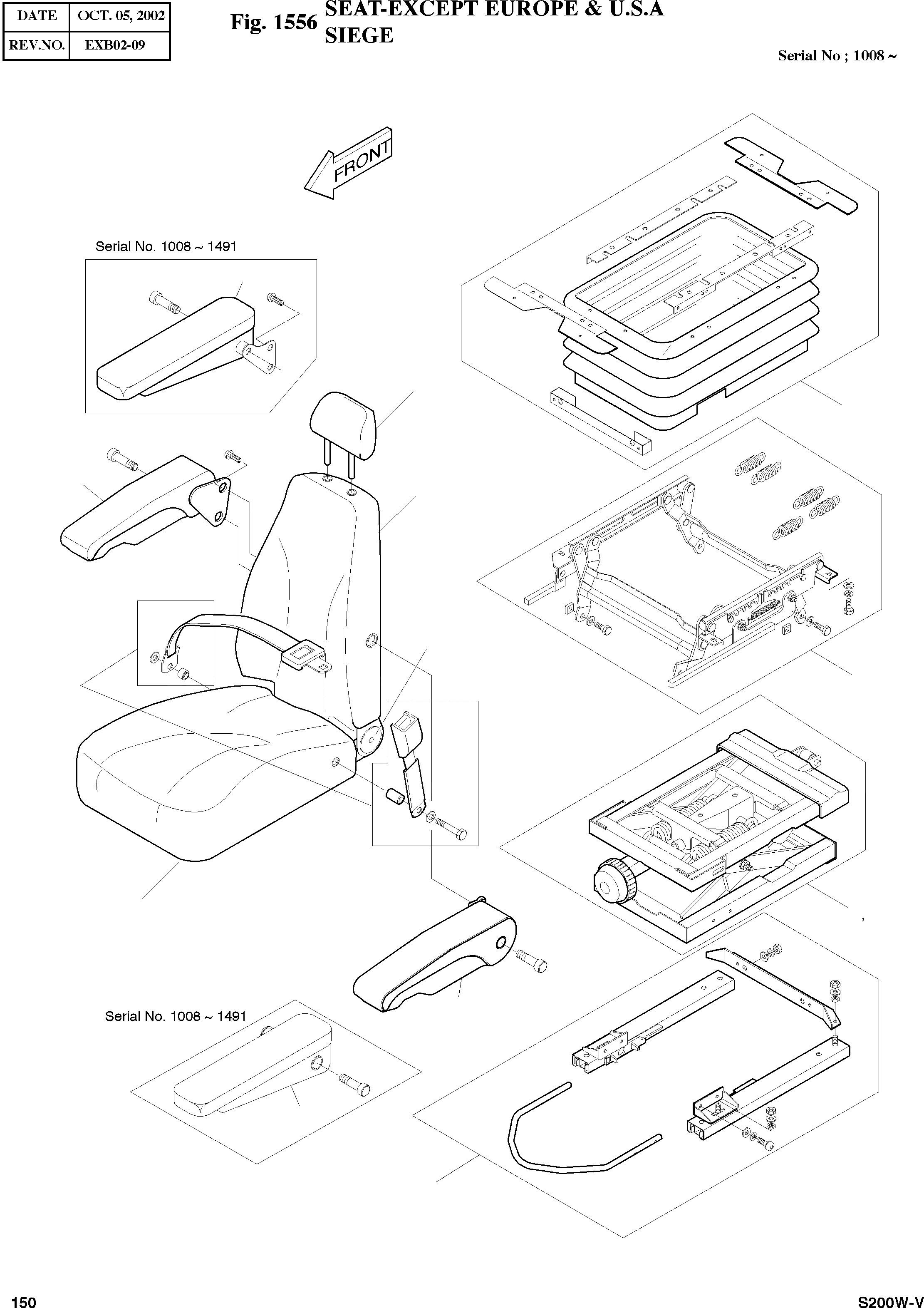 | DATE | OCT. 05, 2002 |
|---|---|
| REV.NO. | EXB02-09 |

Fig. 1556 SEAT-EXCEPT EUROPE & U.S.A
SIEGE

Serial No ; 1008 ~

FRONT

Serial No. 1008 ~ 1491

Serial No. 1008 ~ 1491

150

S200W-V