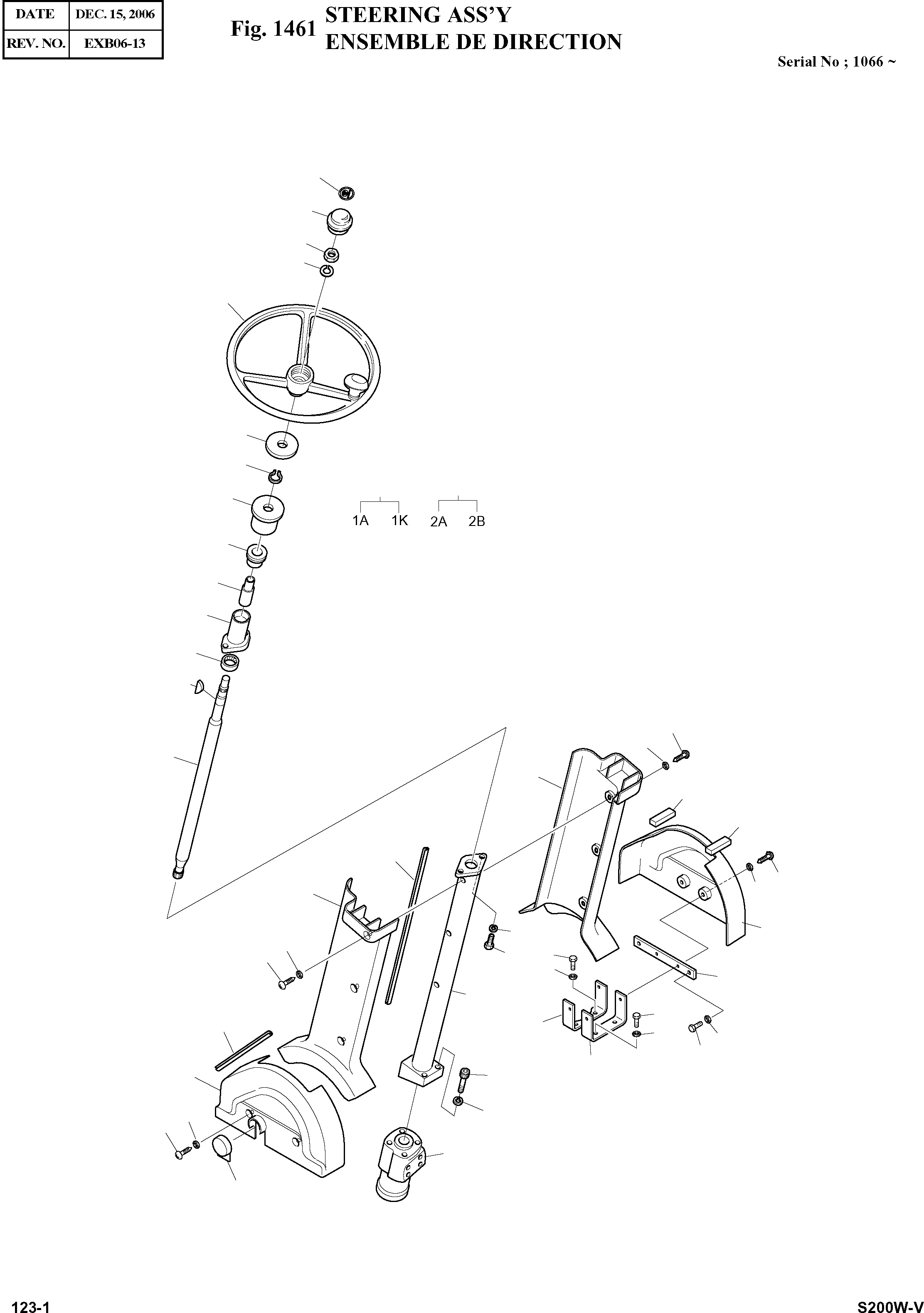 | DATE | DEC. 15, 2006 |
|---|---|
| REV. NO. | EXB06-13 |

Fig. 1461 STEERING ASS'Y
ENSEMBLE DE DIRECTION

Serial No ; 1066 ~

1A 1K 2A 2B

123-1

S200W-V