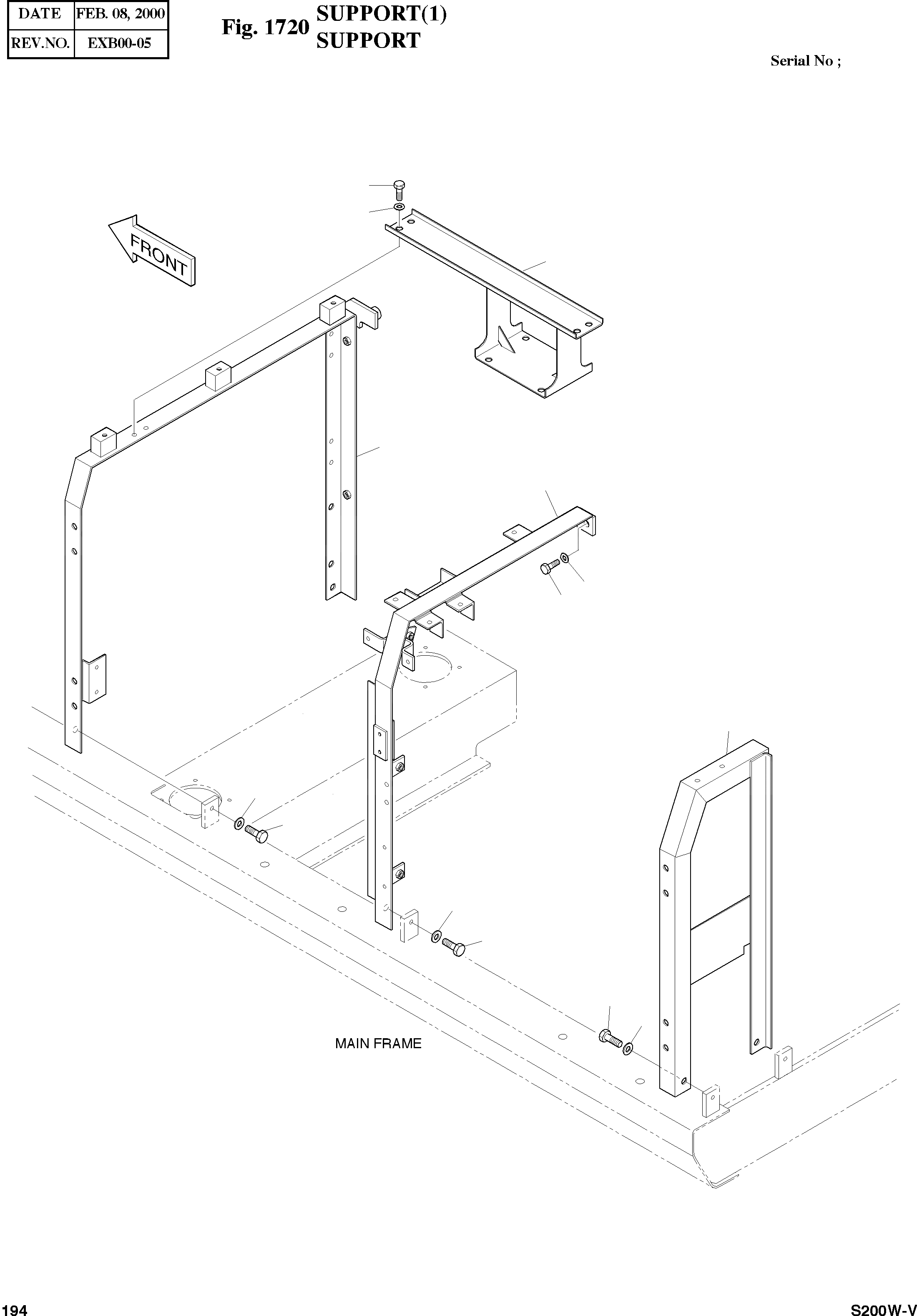 | DATE | FEB. 08, 2000 |
|---|---|
| REV.NO. | EXB00-05 |

Fig. 1720 SUPPORT(1)
SUPPORT

Serial No ;

FRONT

MAIN FRAME

194

S200W-V