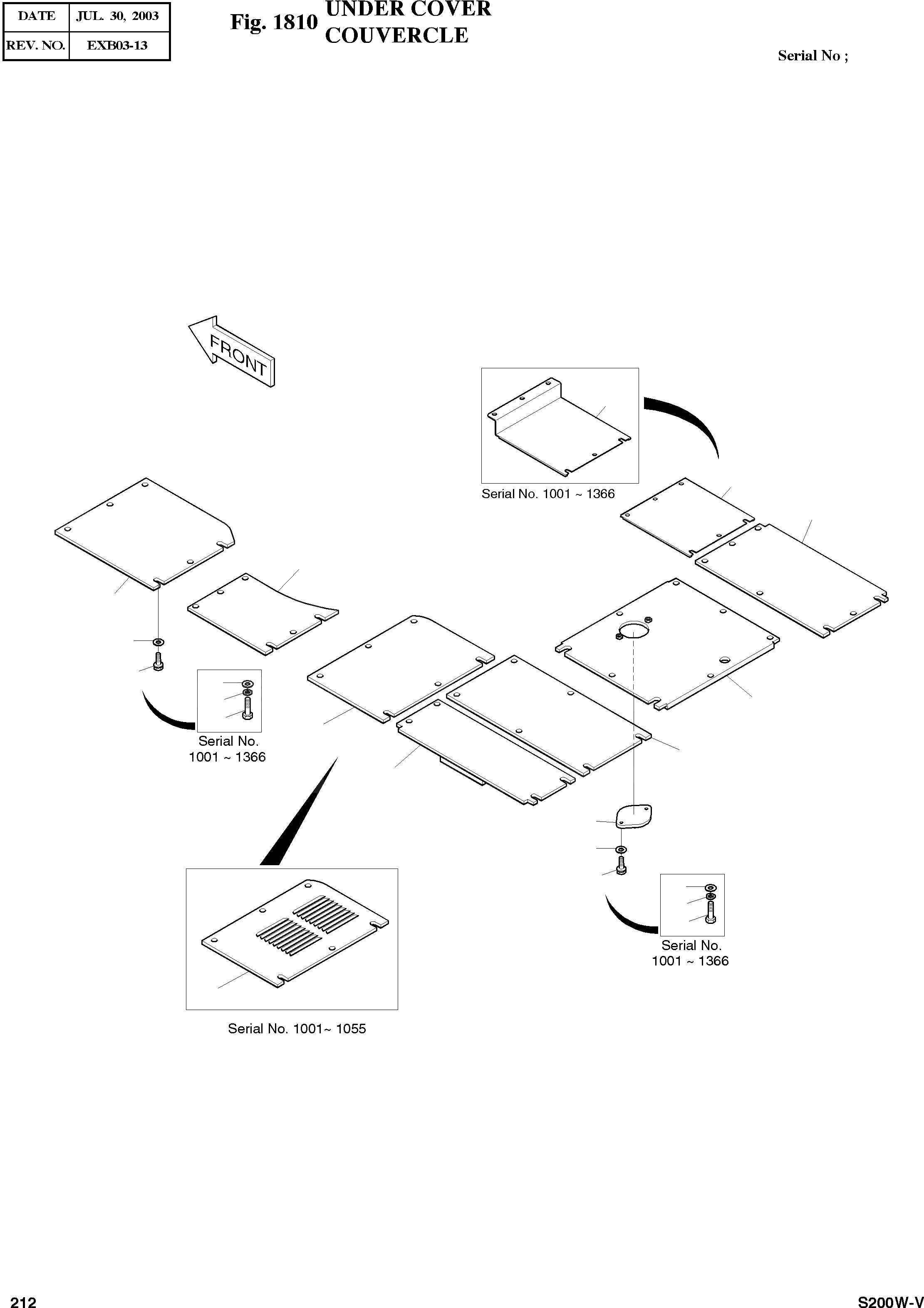 | DATE | JUL. 30, 2003 |
|---|---|
| REV. NO. | EXB03-13 |

Fig. 1810 UNDER COVER
COUVERCLE

Serial No ;

FRONT

Serial No. 1001 ~ 1366

Serial No.
1001 ~ 1366

Serial No.
1001 ~ 1366

Serial No. 1001~ 1055

212

S200W-V