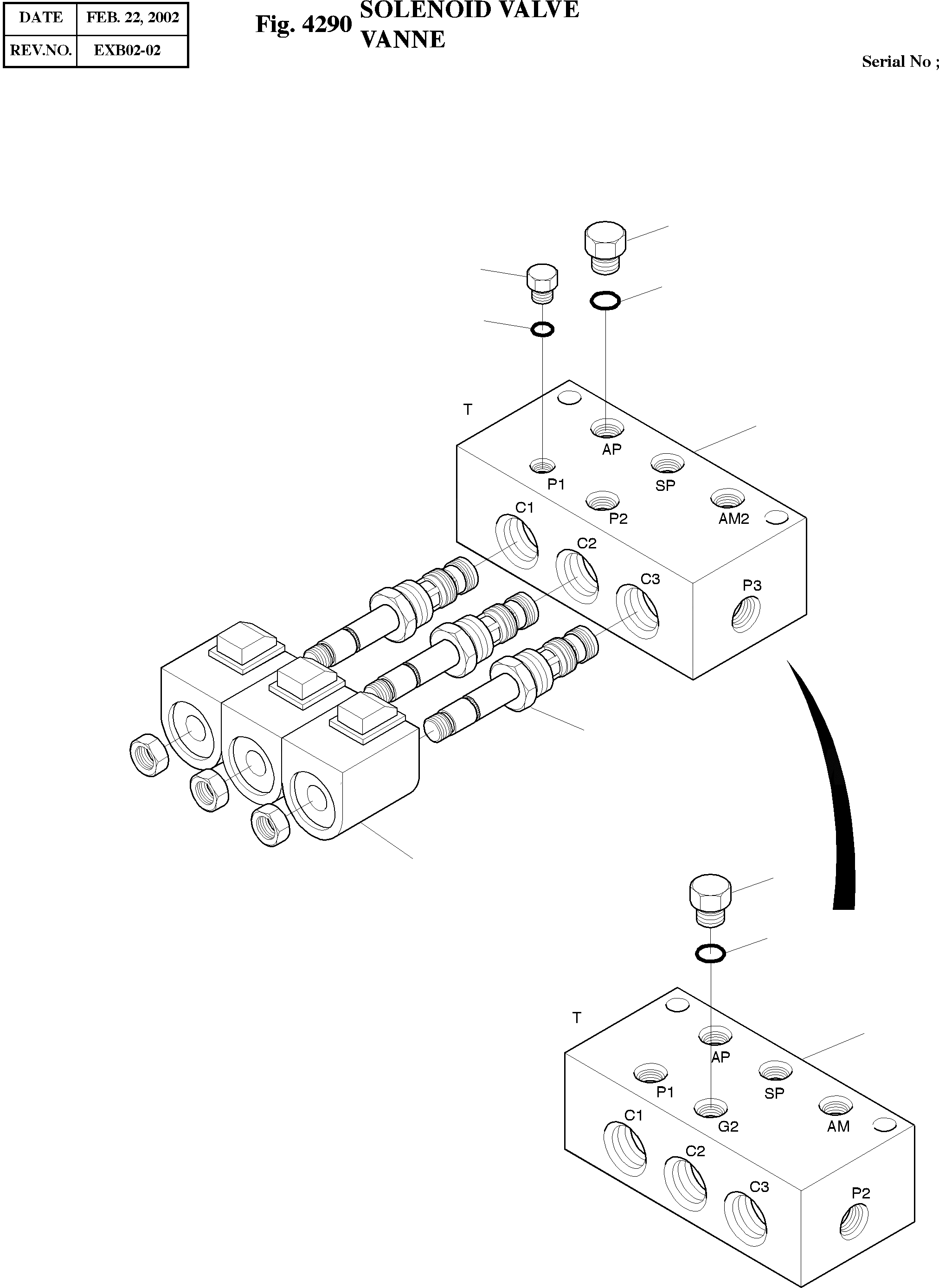 | DATE | FEB. 22, 2002 |
|---|---|
| REV.NO. | EXB02-02 |

Fig. 4290 SOLENOID VALVE VANNE

Serial No ;

T

AP

P1

SP

P2

AM2

C1

C2

C3

P3

T

AP

P1

SP

G2

AM

C1

C2

C3

P2