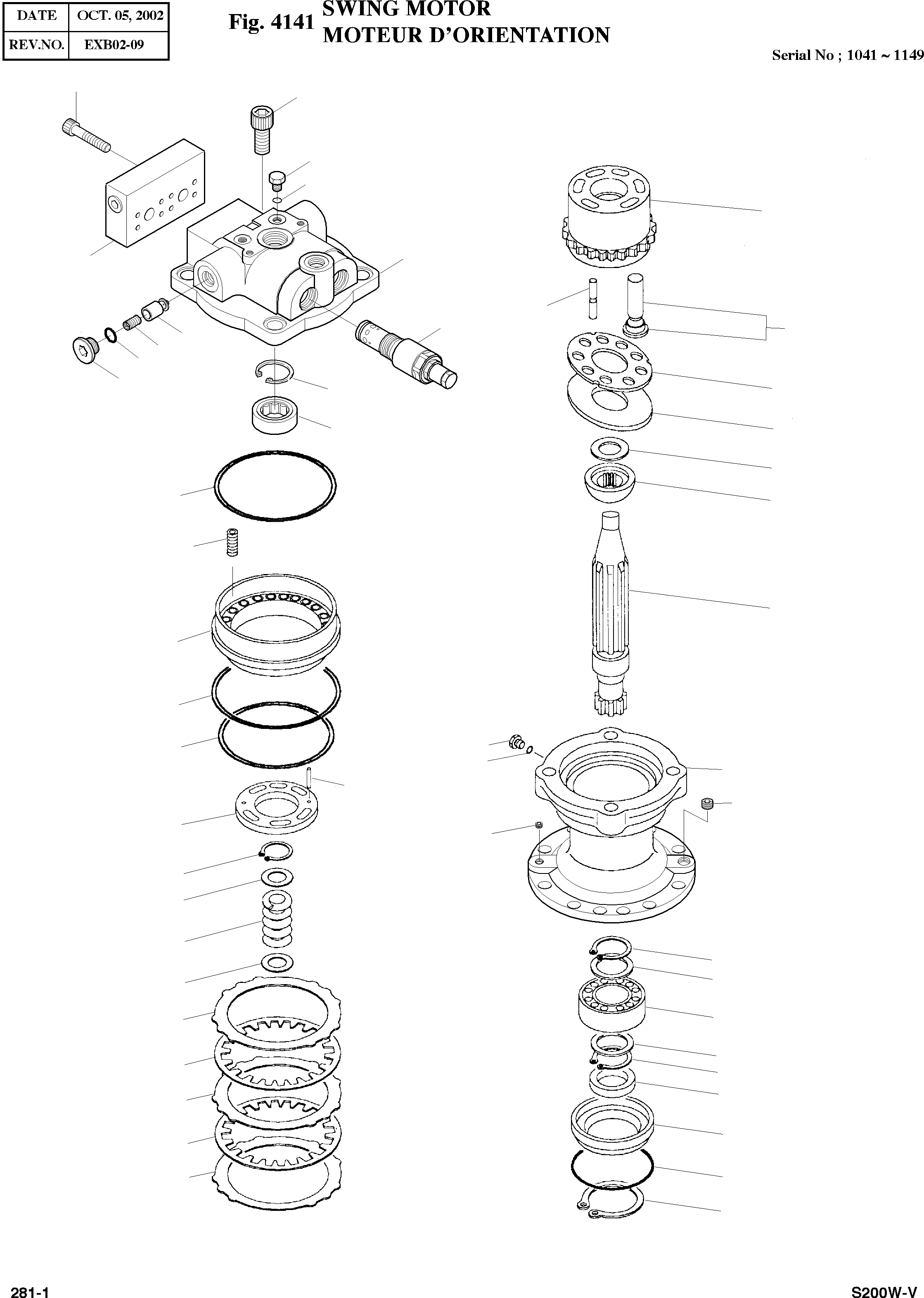 | DATE | OCT. 05, 2002 |
|---|---|
| REV.NO. | EXB02-09 |

Fig. 4141 SWING MOTOR
MOTEUR D'ORIENTATION

Serial No ; 1041 ~ 1149

281-1

S200W-V