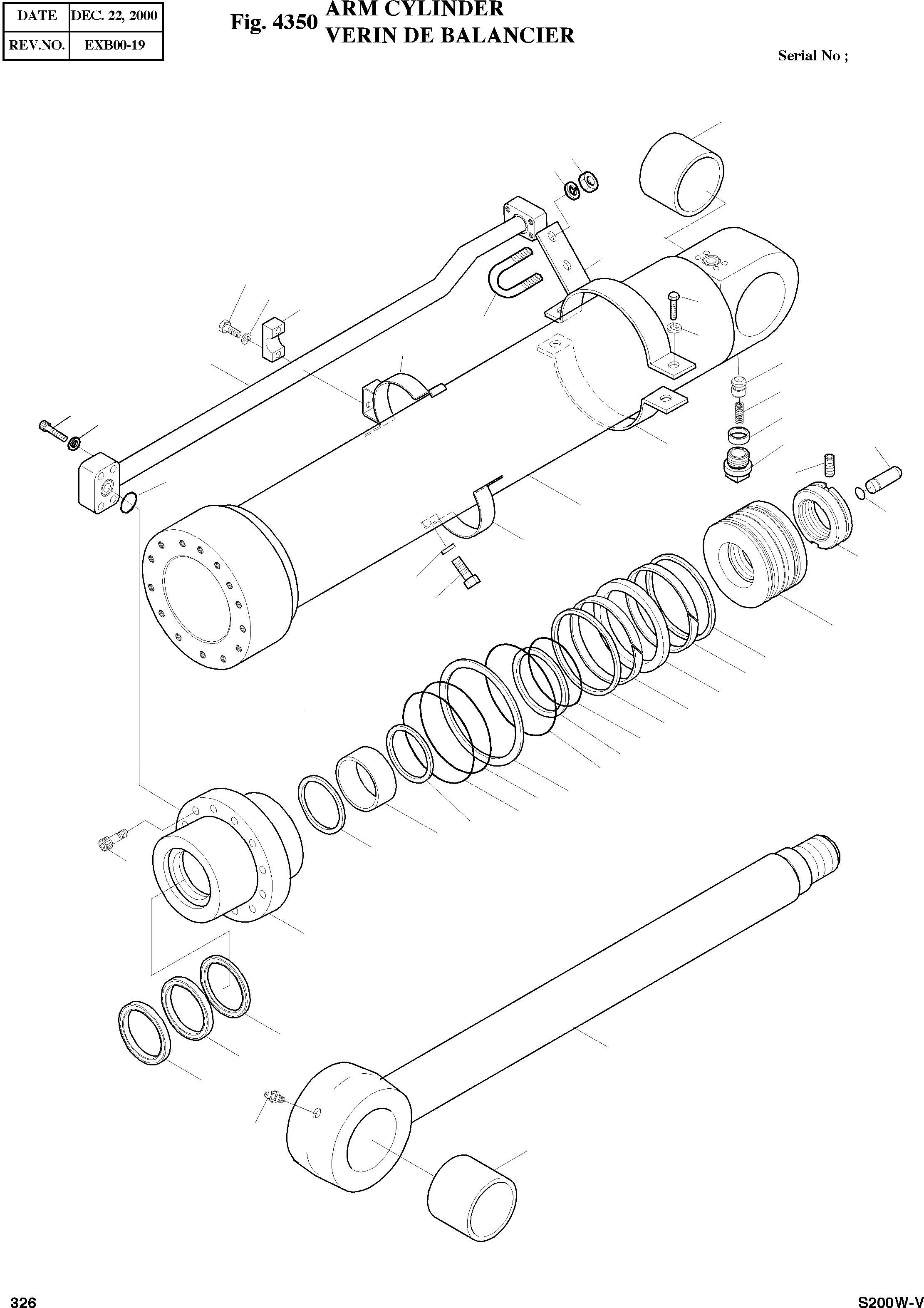 | DATE | DEC. 22, 2000 |
|---|---|
| REV.NO. | EXB00-19 |

Fig. 4350 ARM CYLINDER
VERIN DE BALANCIER

Serial No ;

326

S200W-V