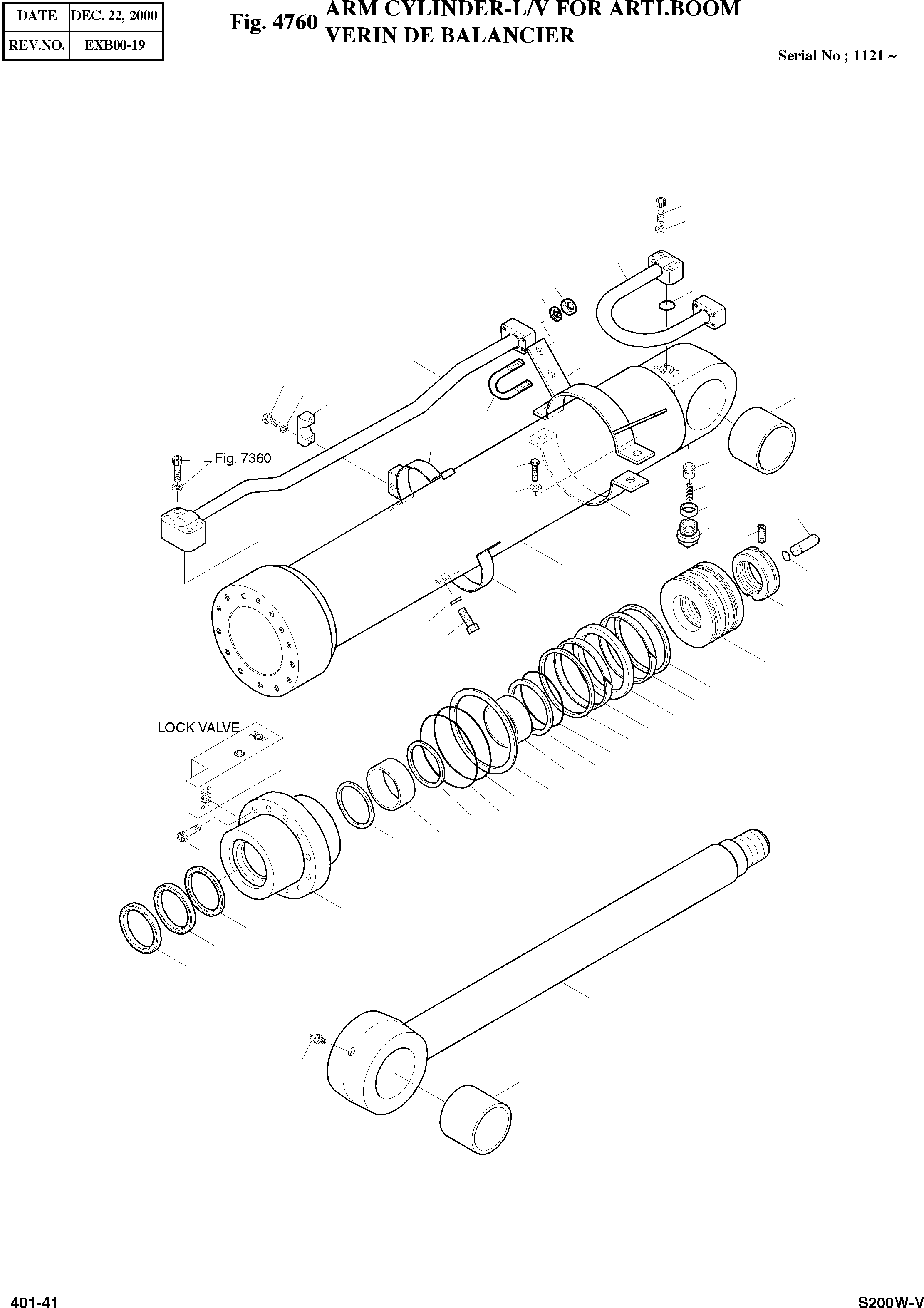 | DATE | DEC. 22, 2000 |
|---|---|
| REV.NO. | EXB00-19 |

Fig. 4760 ARM CYLINDER-L/V FOR ARTI.BOOM
VERIN DE BALANCIER

Serial No ; 1121 ~

Fig. 7360

LOCK VALVE

401-41

S200W-V