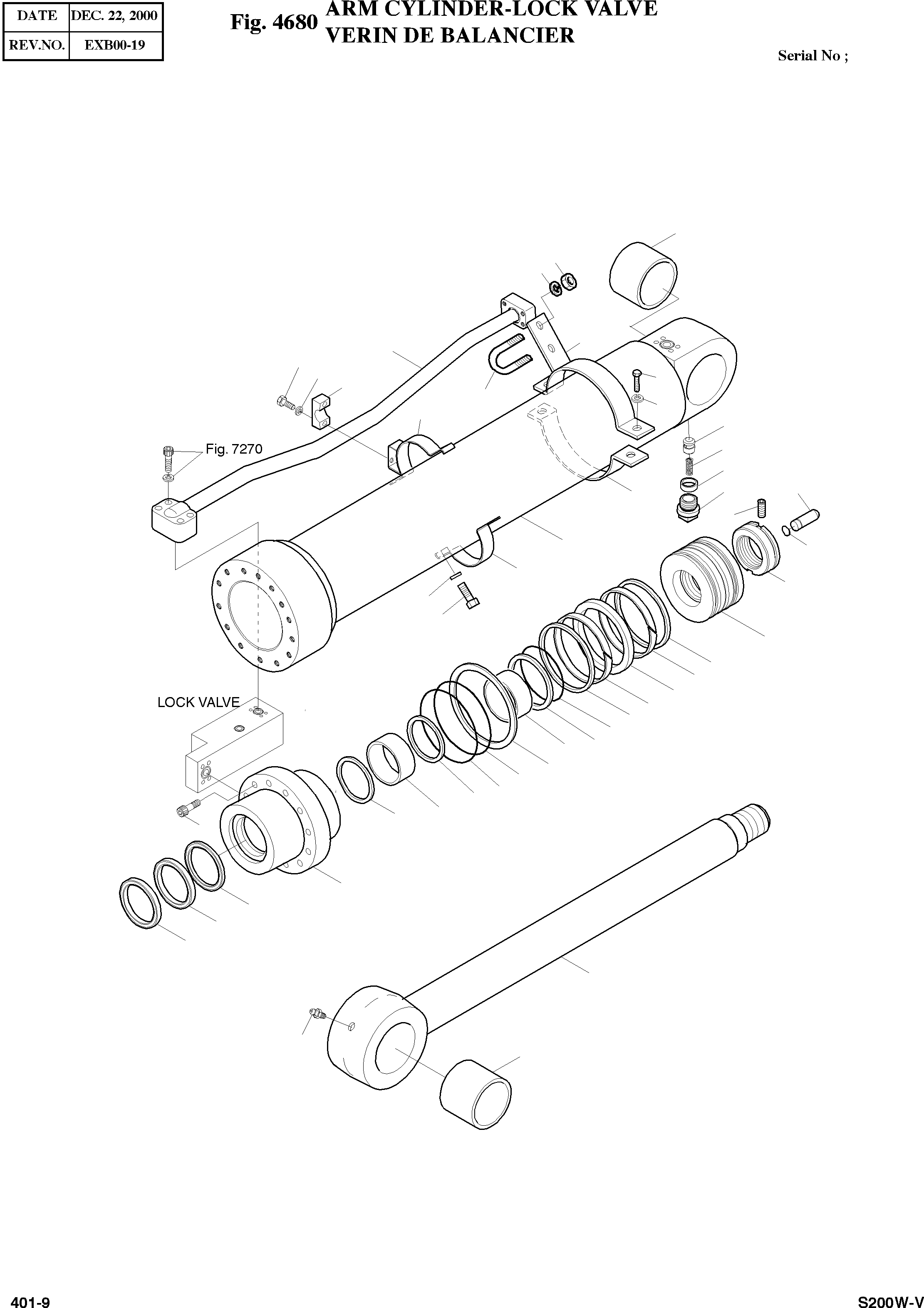 | DATE | DEC. 22, 2000 |
|---|---|
| REV.NO. | EXB00-19 |

Fig. 4680 ARM CYLINDER-LOCK VALVE
VERIN DE BALANCIER

Serial No ;

Fig. 7270

LOCK VALVE

401-9

S200W-V