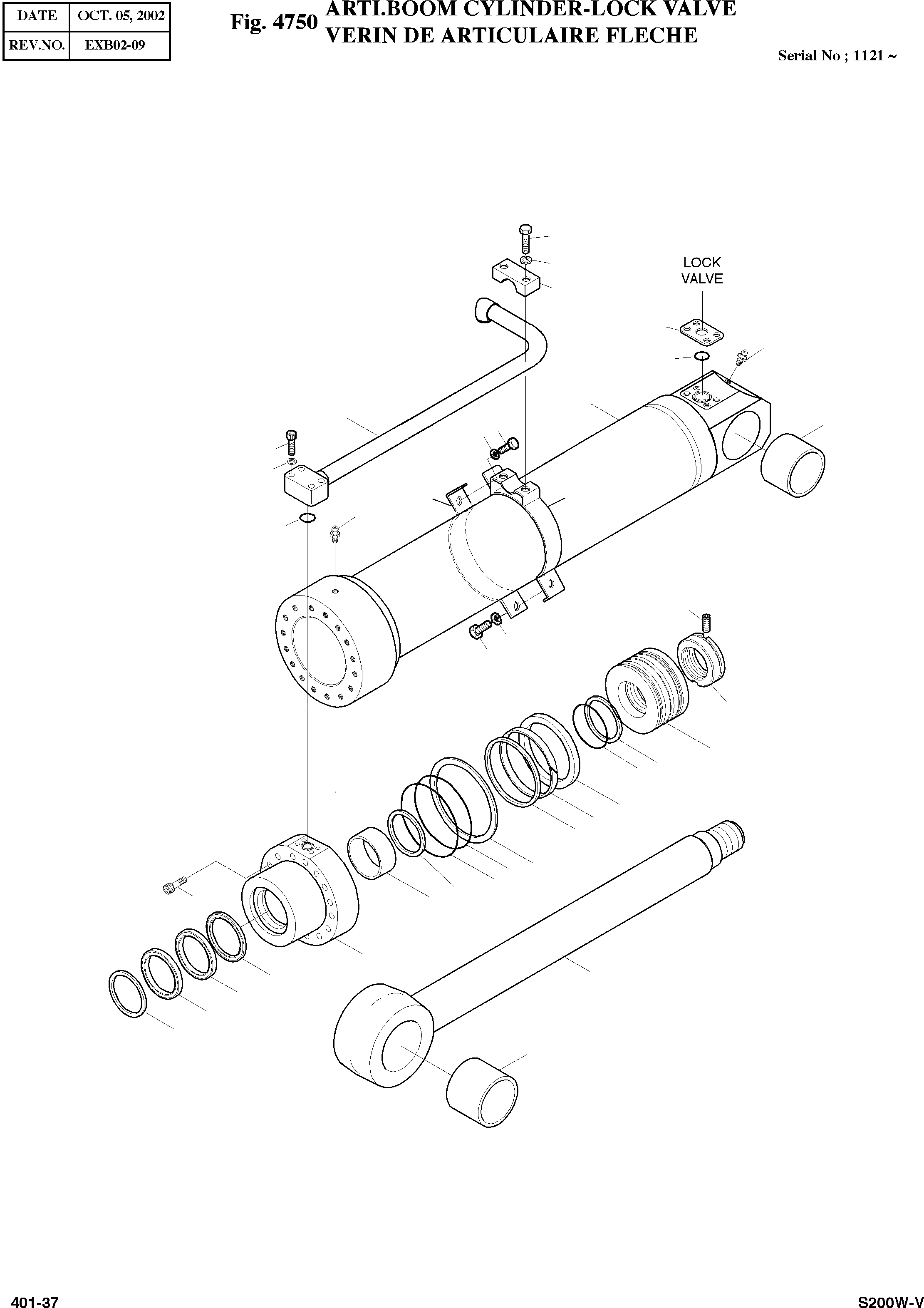 | DATE | OCT. 05, 2002 |
|---|---|
| REV.NO. | EXB02-09 |

Fig. 4750 ARTI.BOOM CYLINDER-LOCK VALVE
VERIN DE ARTICULAIRE FLECHE

Serial No ; 1121 ~

LOCK VALVE

401-37

S200W-V