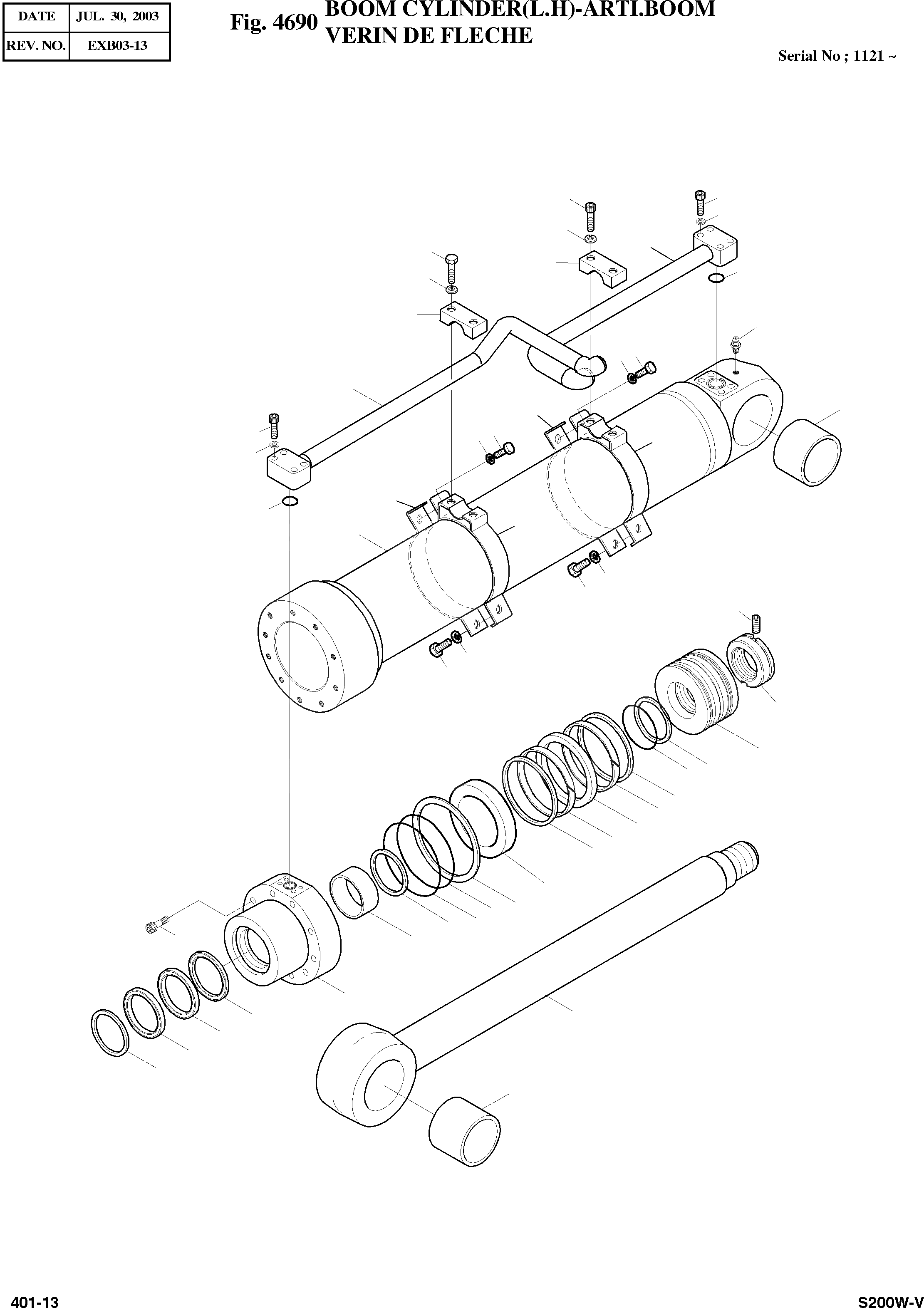 | DATE | JUL. 30, 2003 |
|---|---|
| REV. NO. | EXB03-13 |

Fig. 4690 BOOM CYLINDER(L.H)-ARTI.BOOM
VERIN DE FLECHE

Serial No ; 1121 ~

401-13

S200W-V