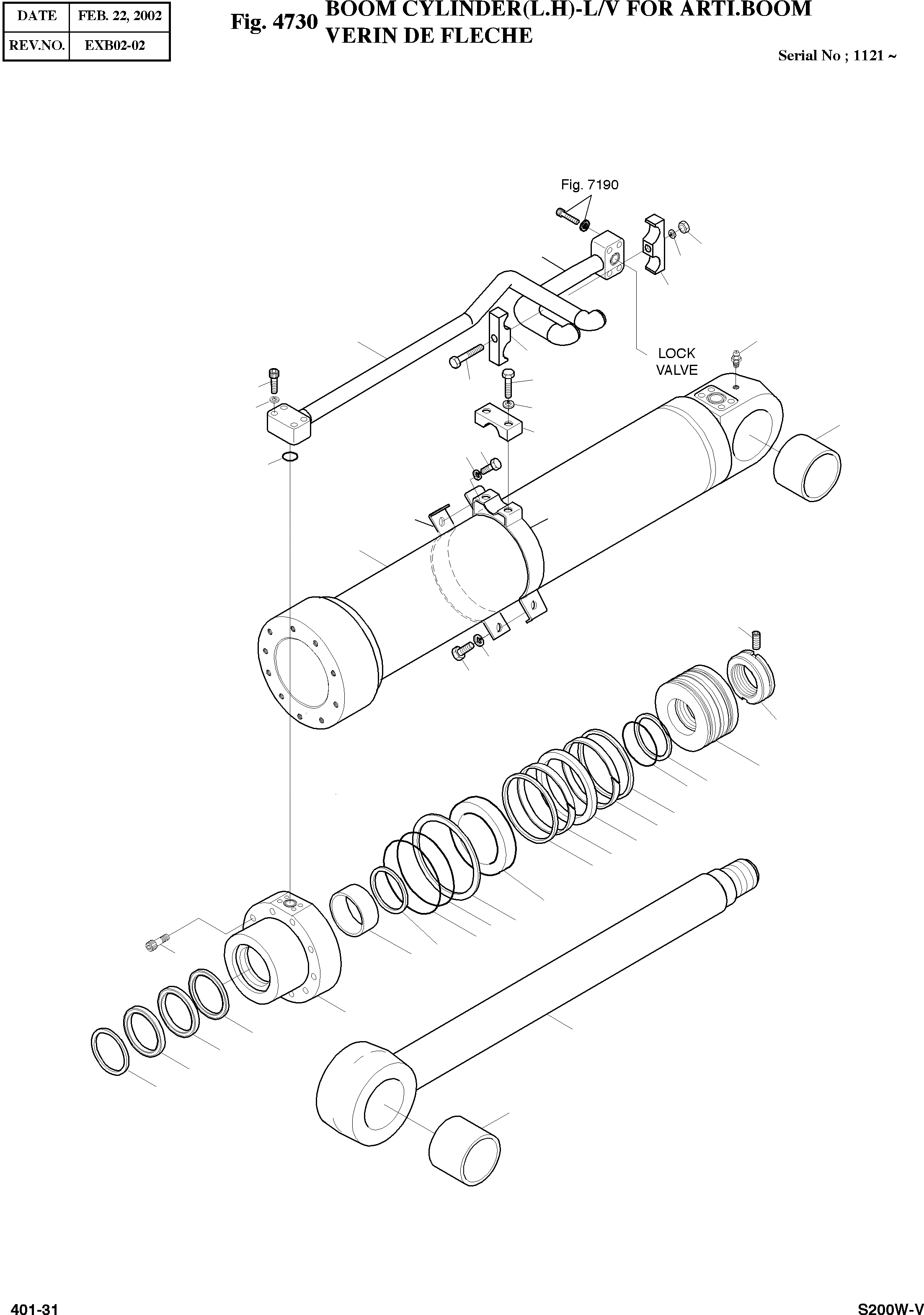 | DATE | FEB. 22, 2002 |
|---|---|
| REV.NO. | EXB02-02 |

Fig. 4730 BOOM CYLINDER(L.H)-L/V FOR ARTI.BOOM VERIN DE FLECHE

Serial No ; 1121 ~

Fig. 7190

LOCK VALVE

401-31

S200W-V