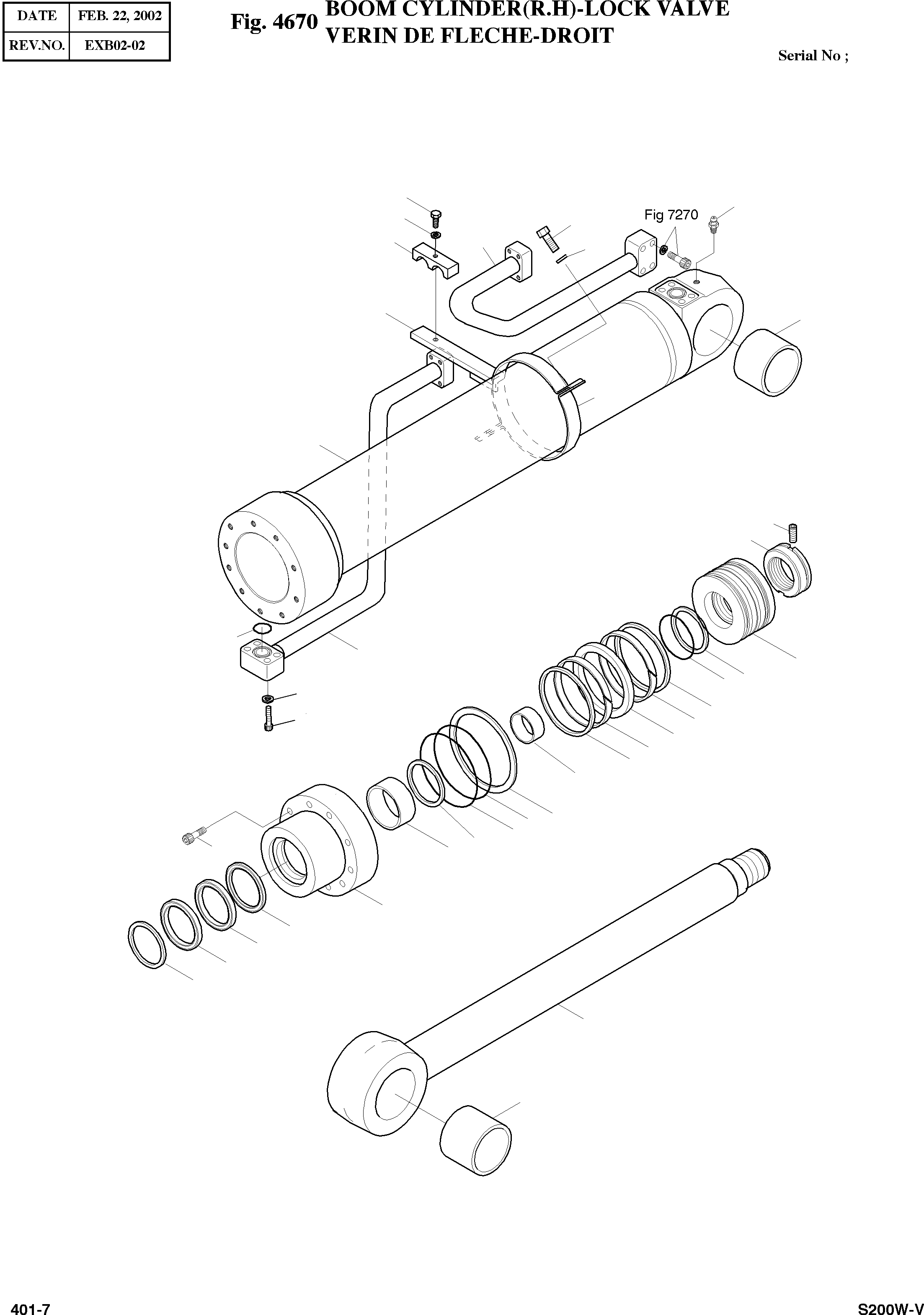 | DATE | FEB. 22, 2002 |
|---|---|
| REV.NO. | EXB02-02 |

Fig. 4670 BOOM CYLINDER(R.H)-LOCK VALVE
VERIN DE FLECHE-DROIT

Serial No ;

Fig 7270

401-7

S200W-V