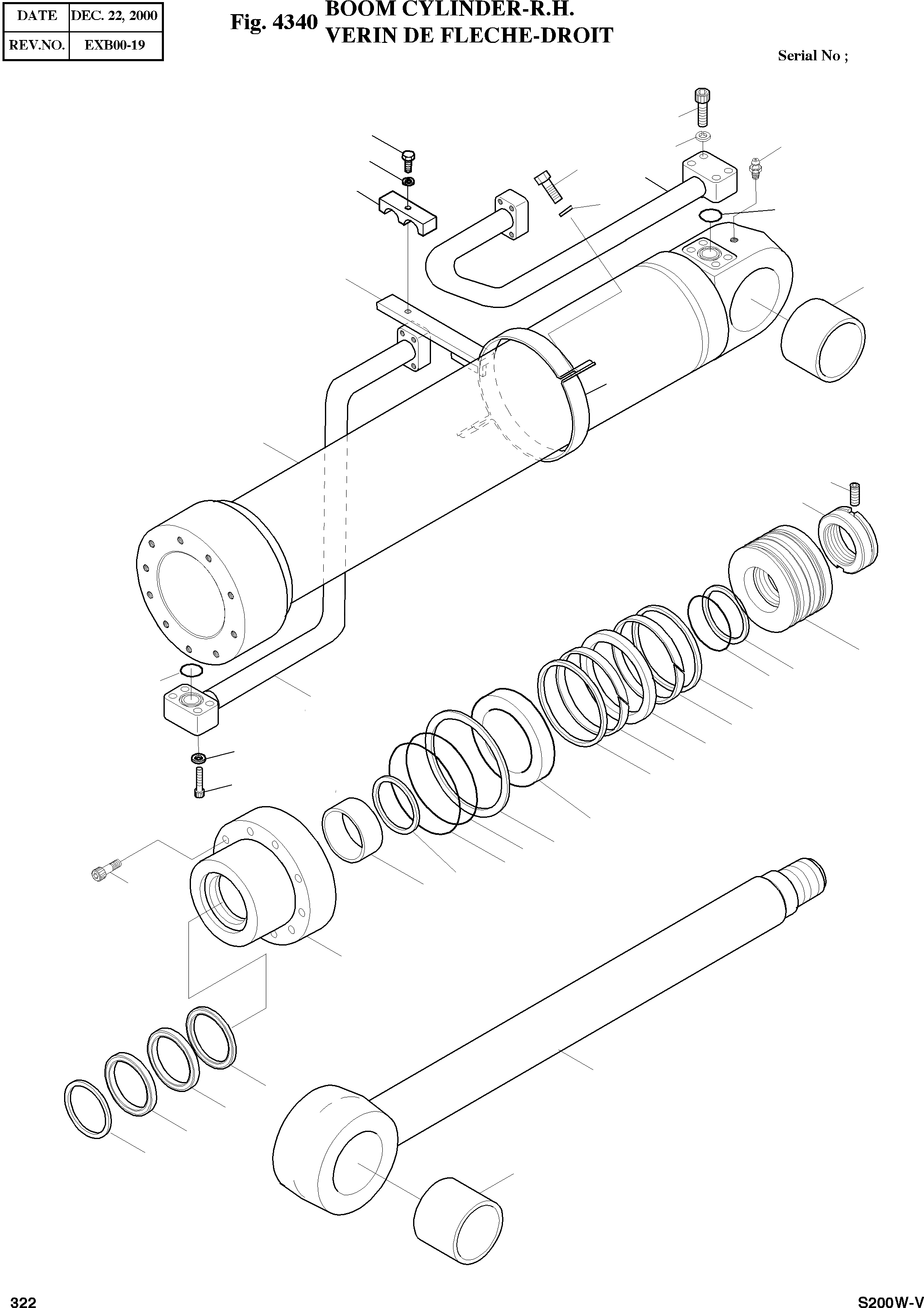 | DATE | DEC. 22, 2000 |
|---|---|
| REV.NO. | EXB00-19 |

Fig. 4340 BOOM CYLINDER-R.H.
VERIN DE FLECHE-DROIT

Serial No ;

322

S200W-V