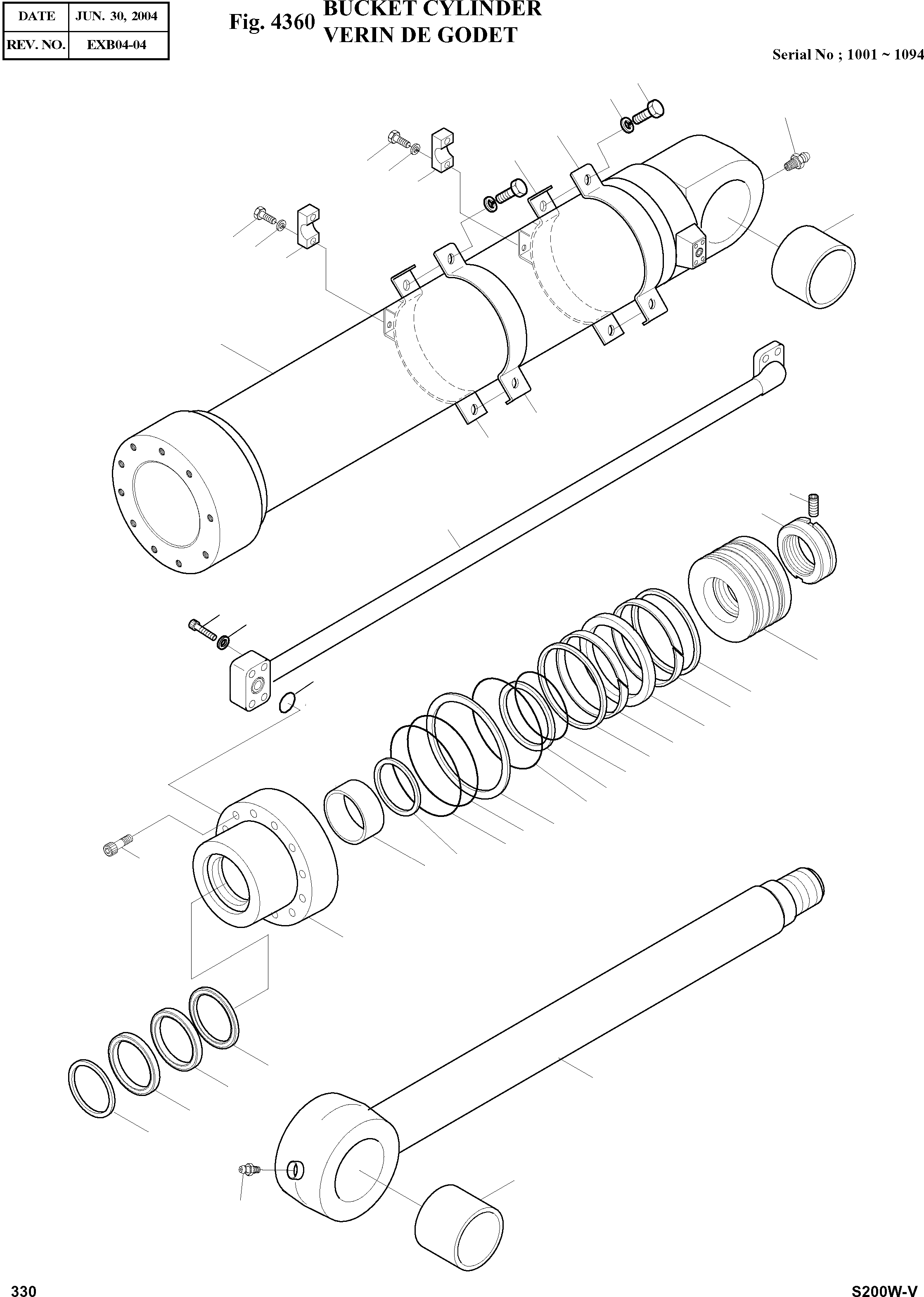 | DATE | JUN. 30, 2004 |
|---|---|
| REV. NO. | EXB04-04 |

Fig. 4360 BUCKET CYLINDER
VERIN DE GODET

Serial No ; 1001 ~ 1094

330

S200W-V