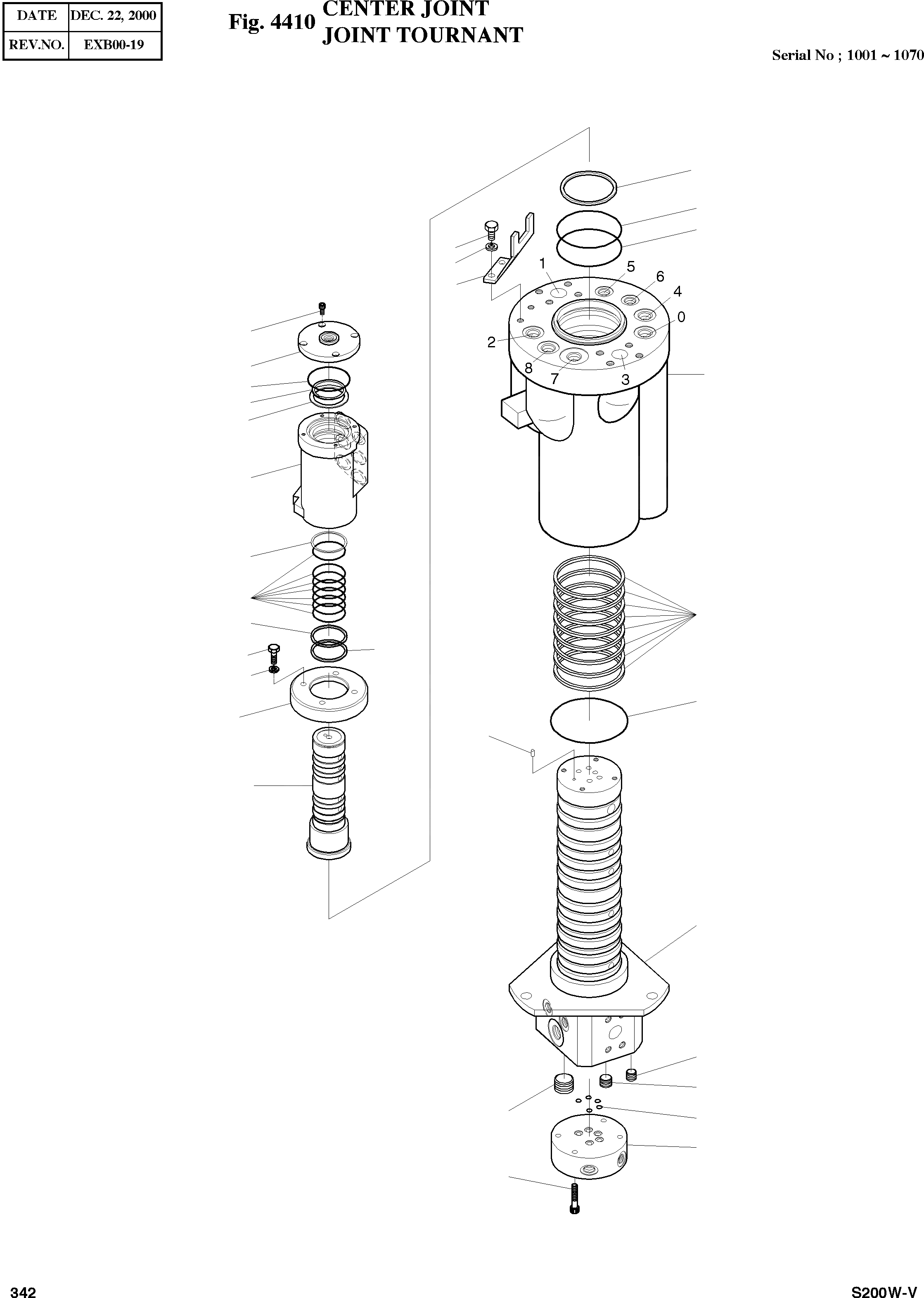 | DATE | DEC. 22, 2000 |
|---|---|
| REV.NO. | EXB00-19 |

Fig. 4410 CENTER JOINT
JOINT TOURNANT

Serial No ; 1001 ~ 1070

1
5
6
4
0
2
8
7
3

342

S200W-V