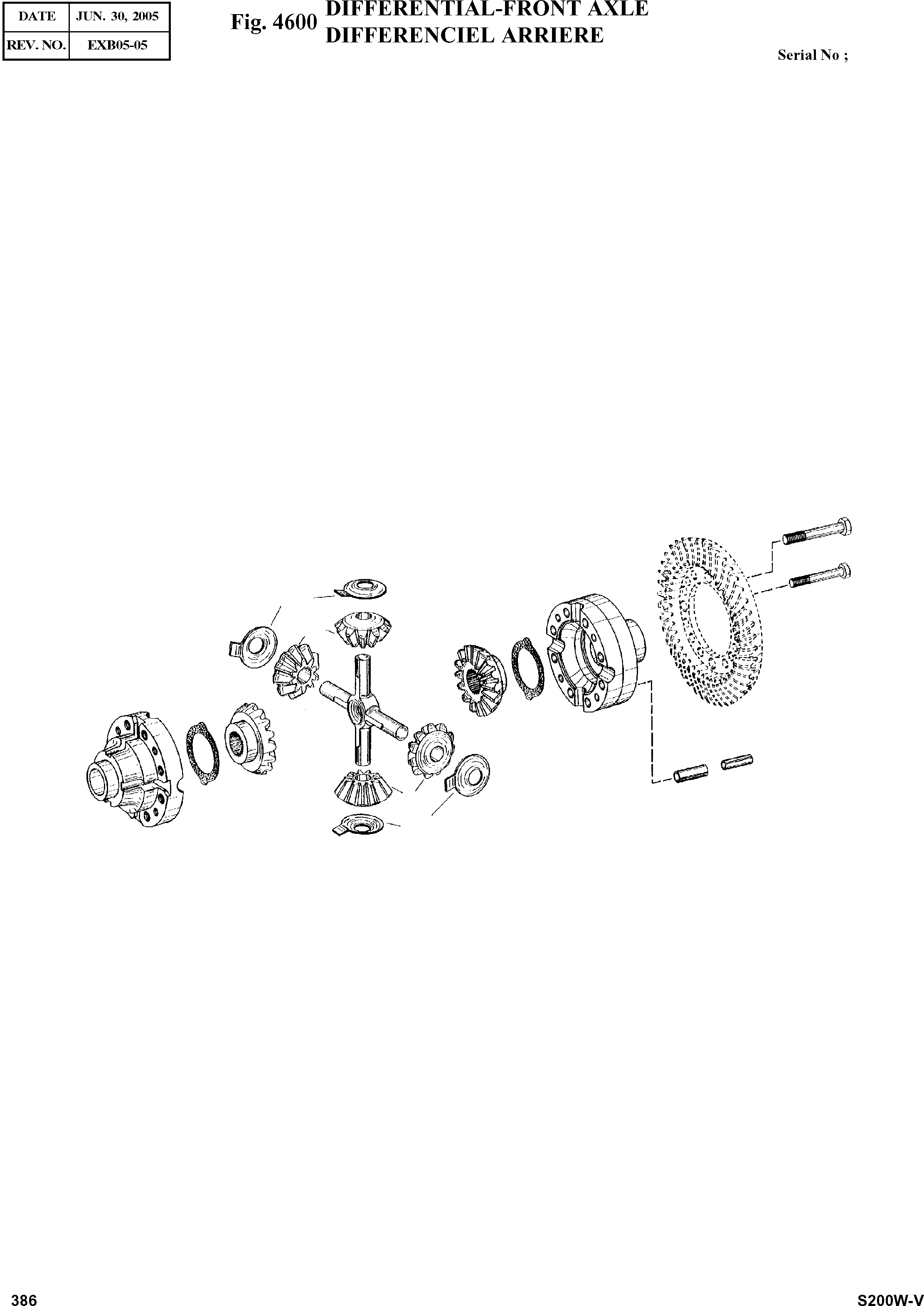 | DATE | JUN. 30, 2005 |
|---|---|
| REV. NO. | EXB05-05 |

Fig. 4600 DIFFERENTIAL-FRONT AXLE
DIFFERENCIEL ARRIERE

Serial No ;

386

S200W-V