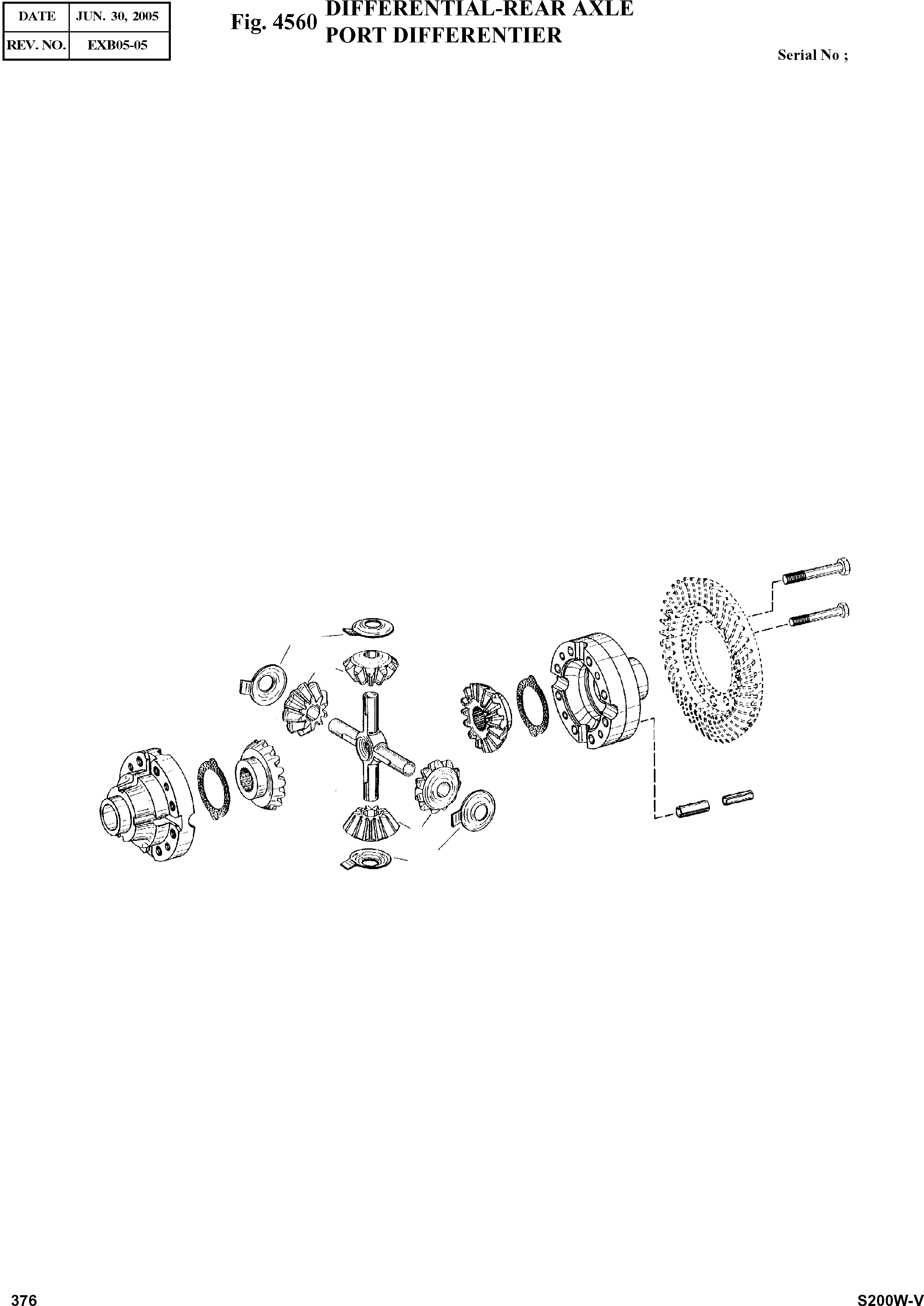 | DATE | JUN. 30, 2005 |
|---|---|
| REV. NO. | EXB05-05 |

Fig. 4560 DIFFERENTIAL-REAR AXLE
PORT DIFFERENTIER

Serial No ;

376

S200W-V