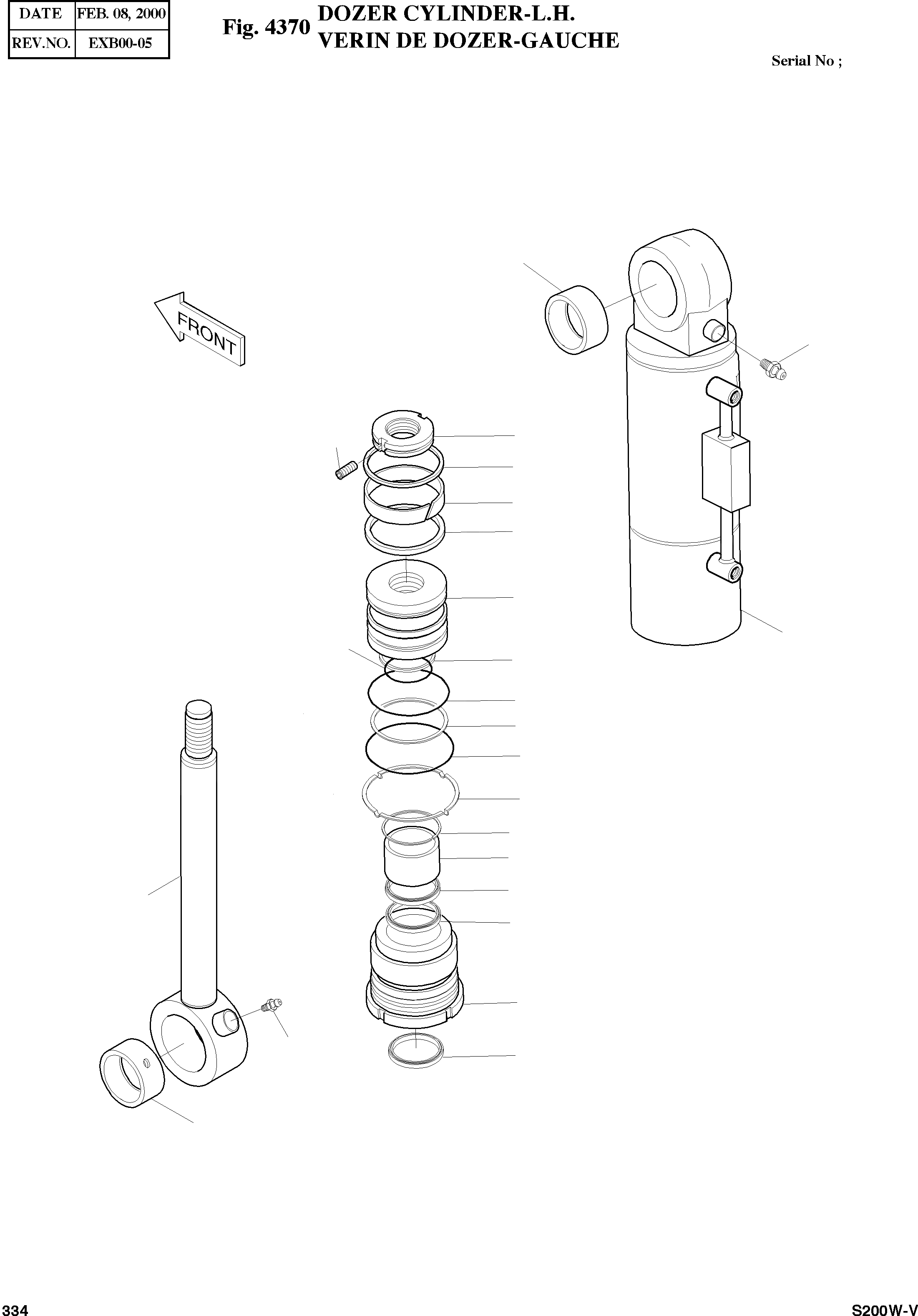 | DATE | FEB. 08, 2000 |
|---|---|
| REV.NO. | EXB00-05 |

Fig. 4370 DOZER CYLINDER-L.H.
VERIN DE DOZER-GAUCHE

Serial No ;

FRONT

334

S200W-V