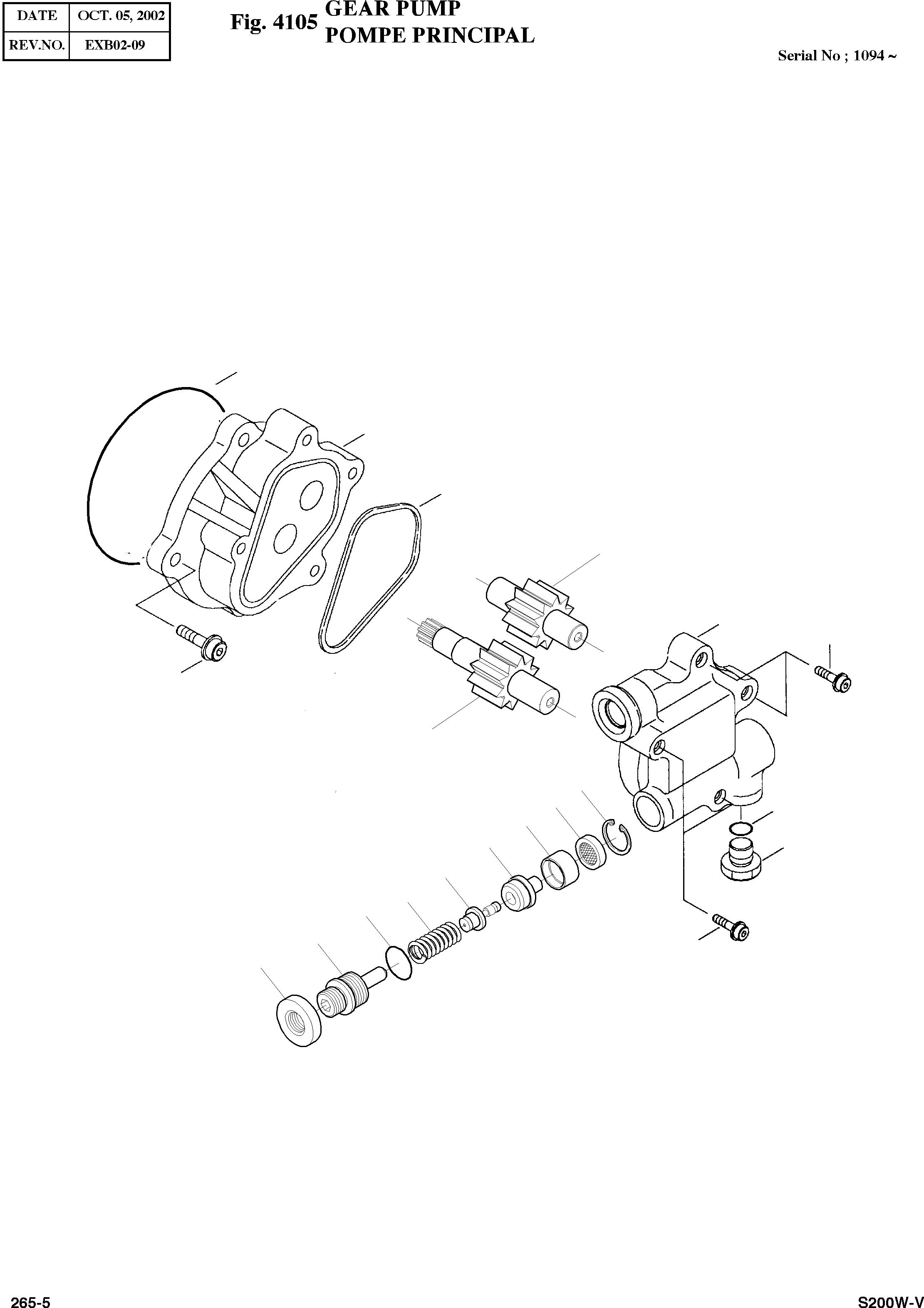 | DATE | OCT. 05, 2002 |
|---|---|
| REV.NO. | EXB02-09 |

Fig. 4105 GEAR PUMP
POMPE PRINCIPAL

Serial No ; 1094 ~

265-5

S200W-V