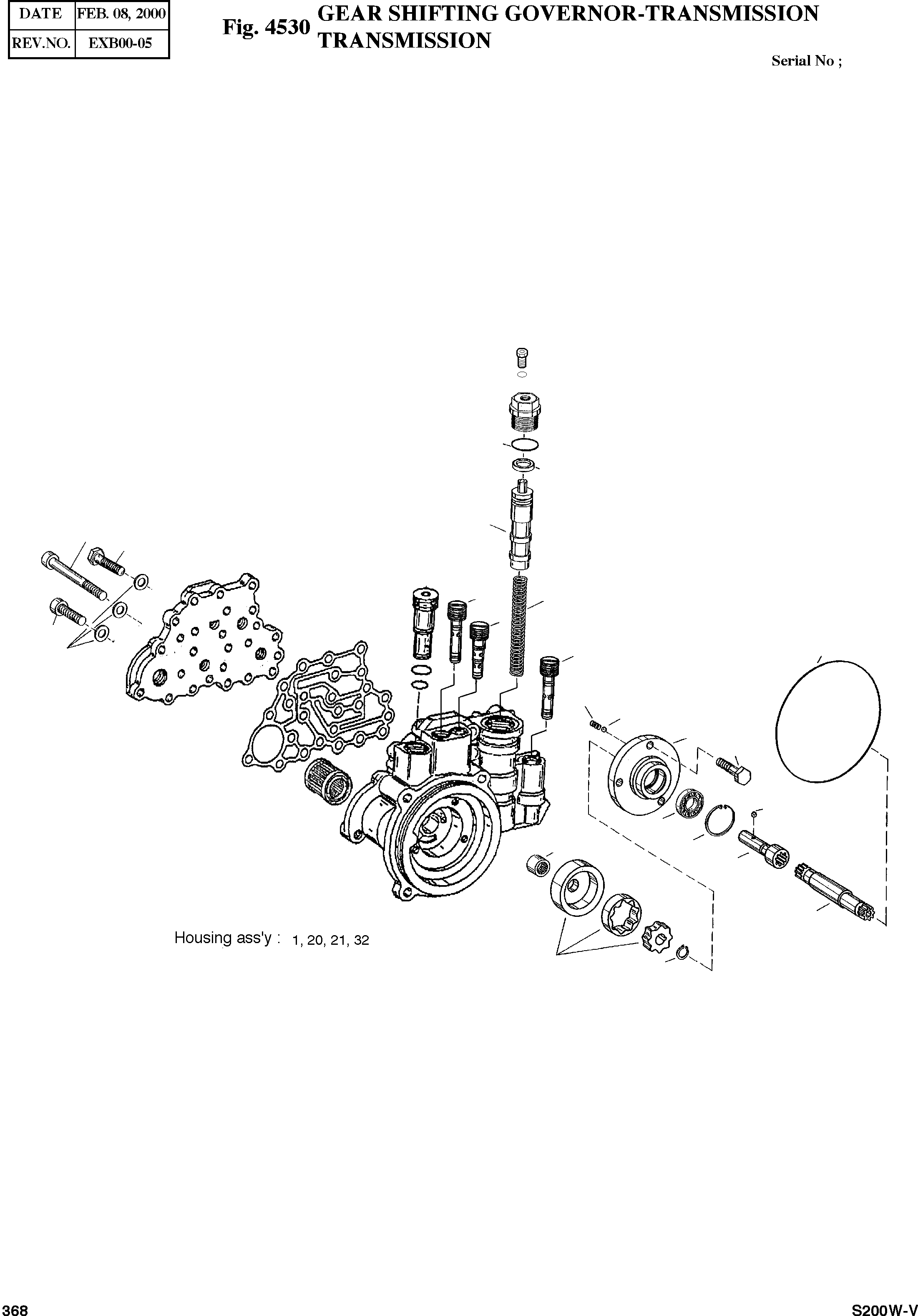 | DATE | FEB. 08, 2000 |
|---|---|
| REV.NO. | EXB00-05 |

Fig. 4530 GEAR SHIFTING GOVERNOR-TRANSMISSION TRANSMISSION

Serial No ;

Housing ass'y : 1, 20, 21, 32

368

S200W-V