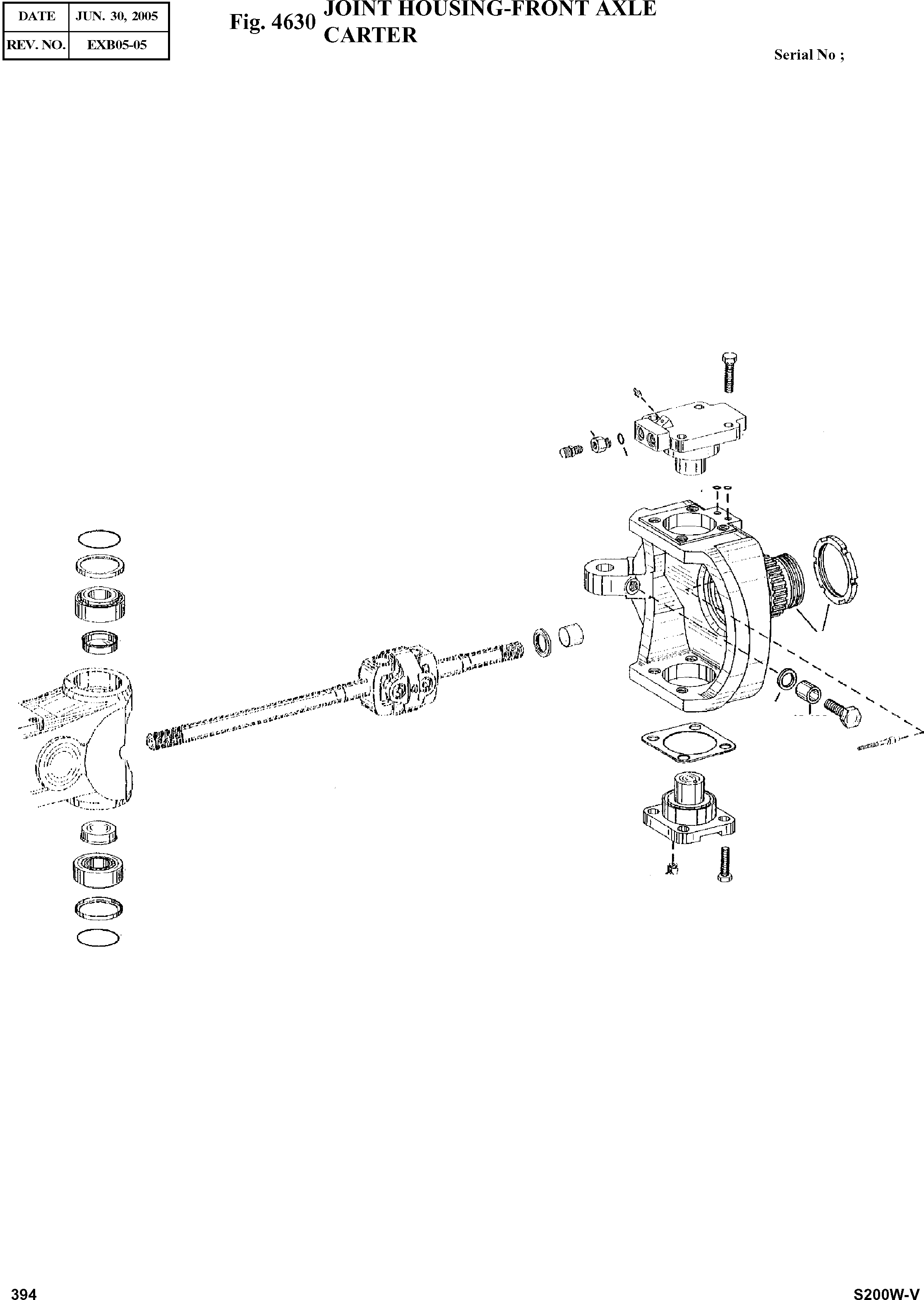 | DATE | JUN. 30, 2005 |
|---|---|
| REV. NO. | EXB05-05 |

Fig. 4630 JOINT HOUSING-FRONT AXLE CARTER

Serial No ;

394

S200W-V