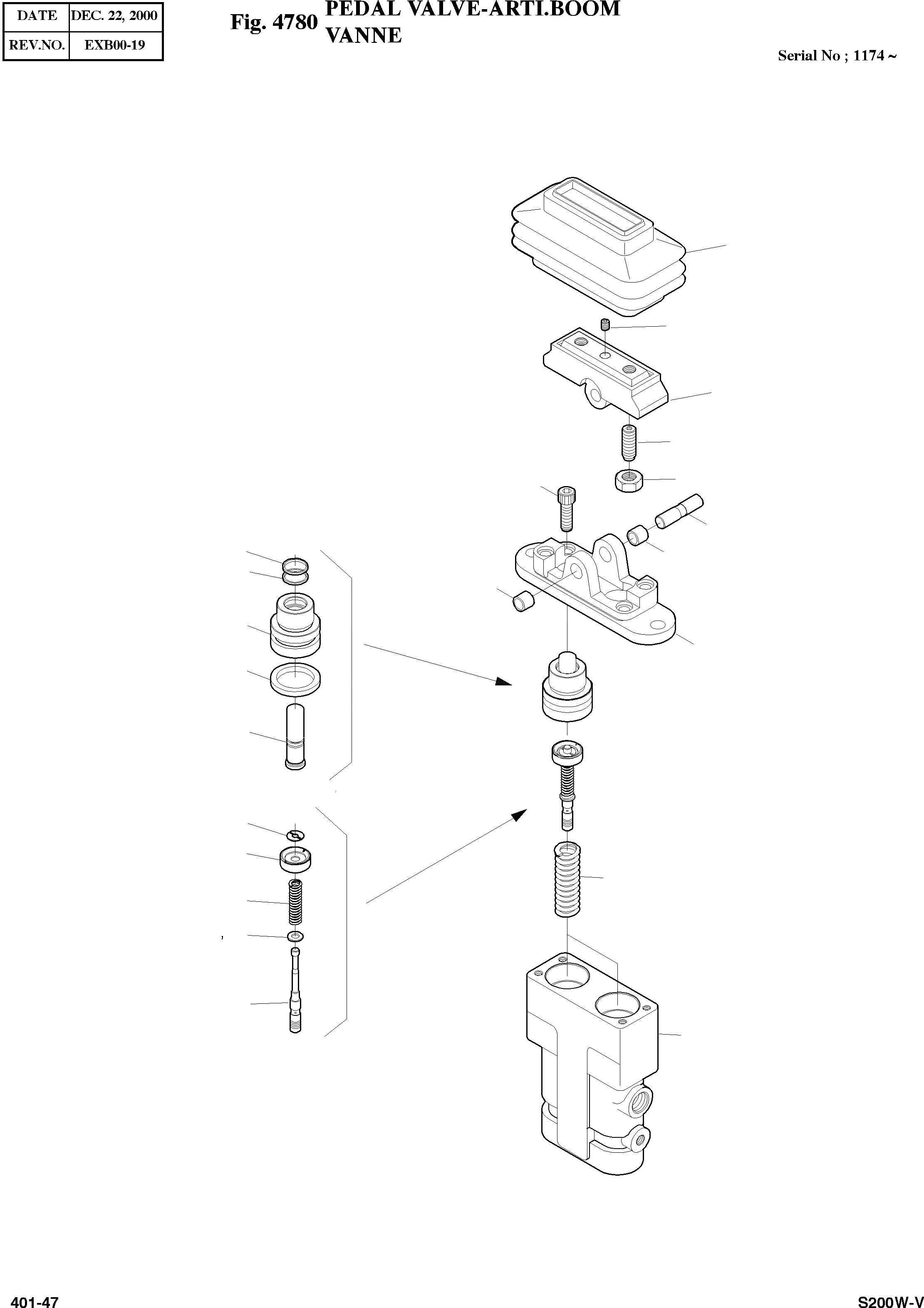 | DATE | DEC. 22, 2000 |
|---|---|
| REV.NO. | EXB00-19 |

Fig. 4780 PEDAL VALVE-ARTI.BOOM VANNE

Serial No ; 1174 ~

401-47

S200W-V