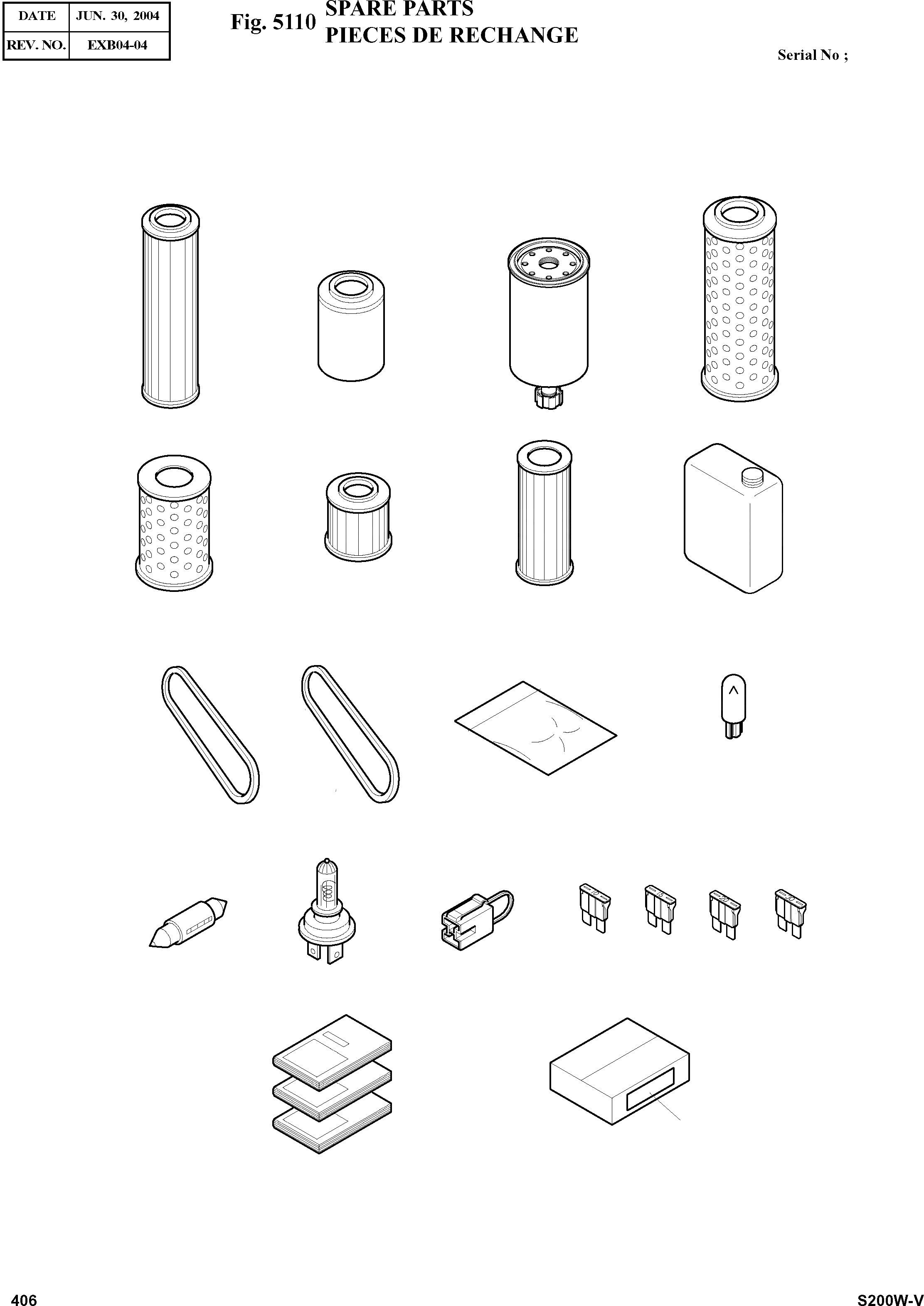 | DATE | JUN. 30, 2004 |
|---|---|
| REV. NO. | EXB04-04 |

Fig. 5110 SPARE PARTS
PIECES DE RECHANGE

Serial No ;

406

S200W-V