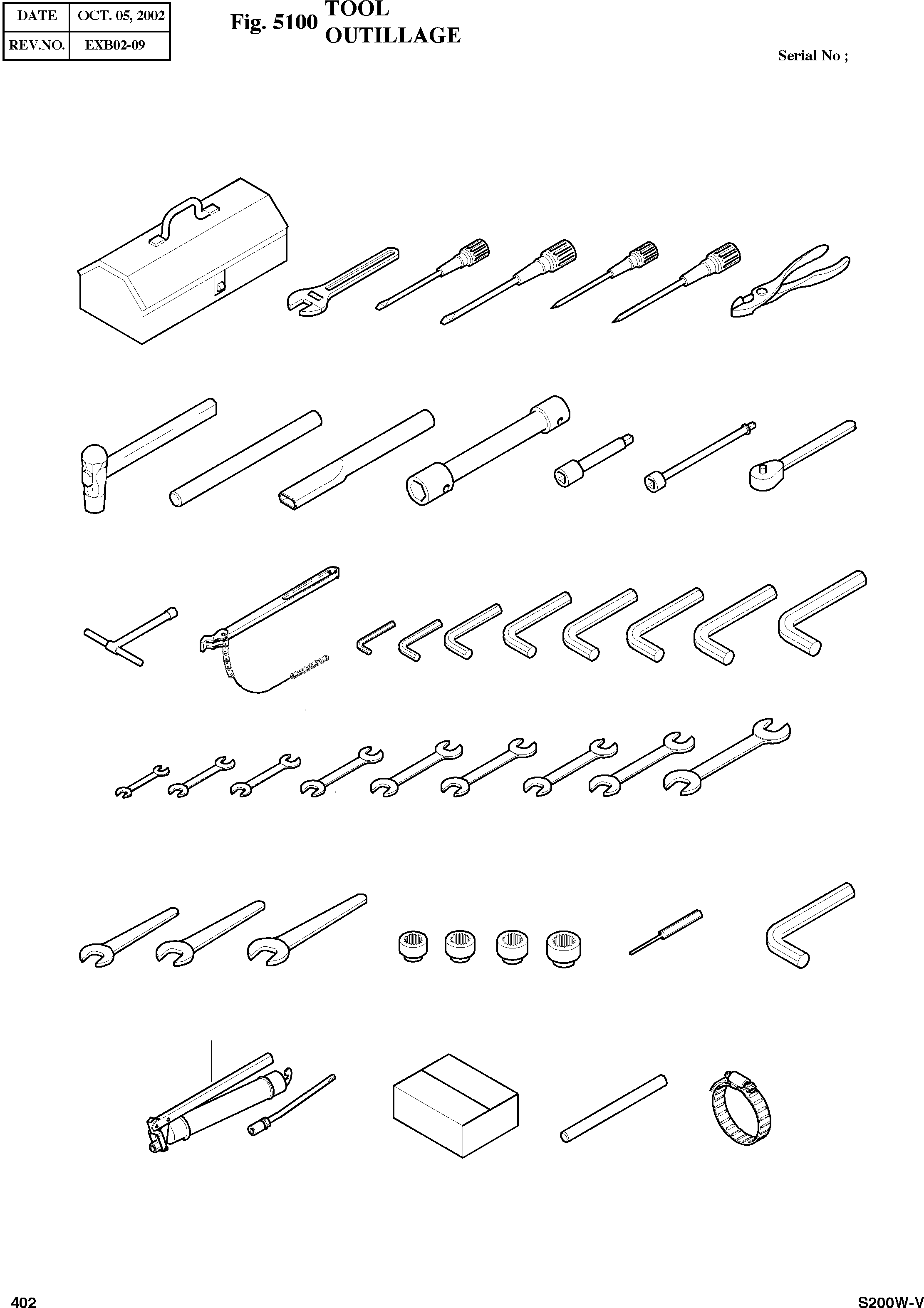 | DATE | OCT. 05, 2002 |
|---|---|
| REV.NO. | EXB02-09 |

Fig. 5100 TOOL
OUTILLAGE

Serial No ;

402

S200W-V