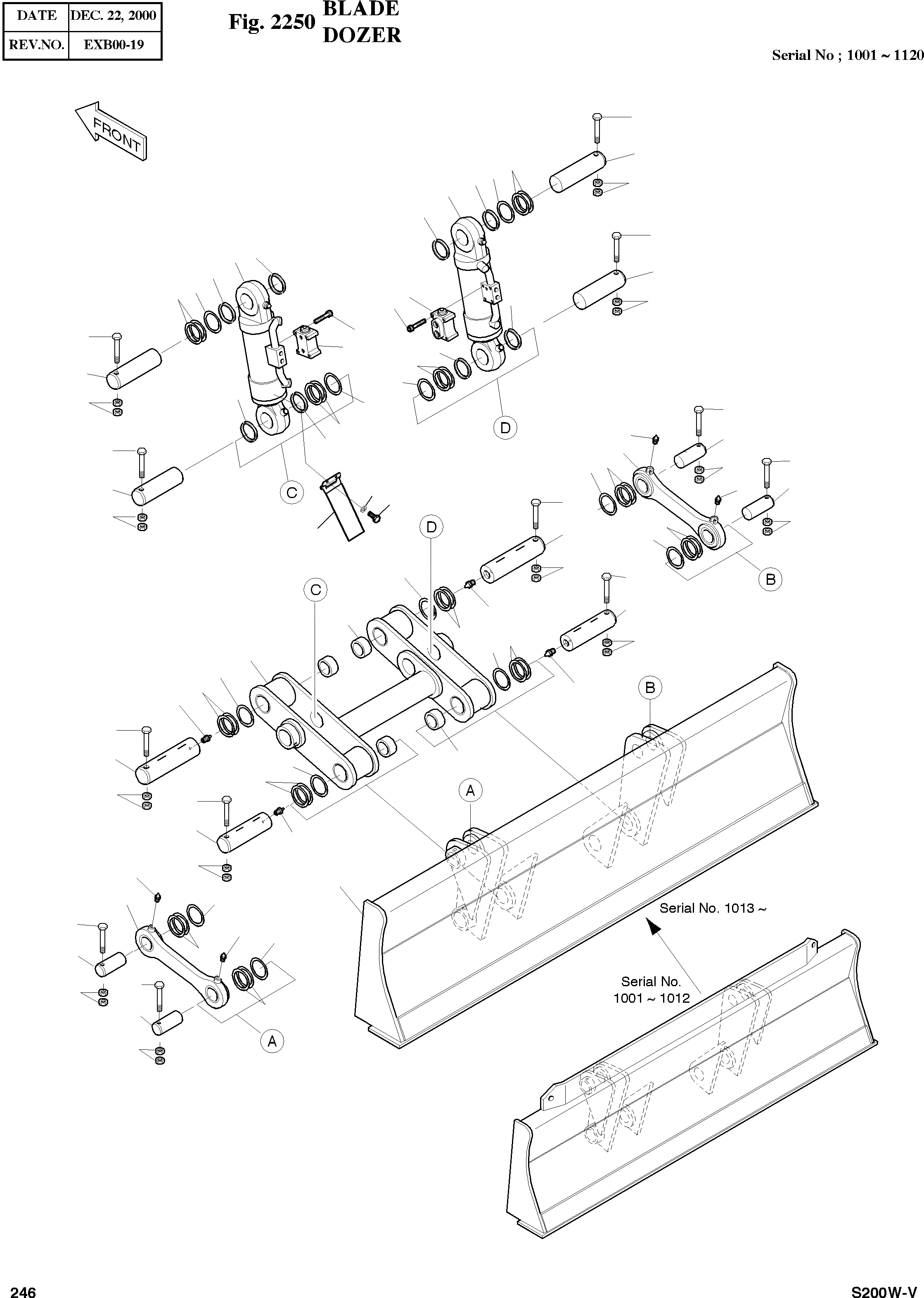 | DATE | DEC. 22, 2000 |
|---|---|
| REV.NO. | EXB00-19 |

Fig. 2250 BLADE DOZER

Serial No ; 1001 ~ 1120

FRONT

D

C

D

B

C

B

A

Serial No. 1013 ~

Serial No. 1001 ~ 1012

A

246

S200W-V