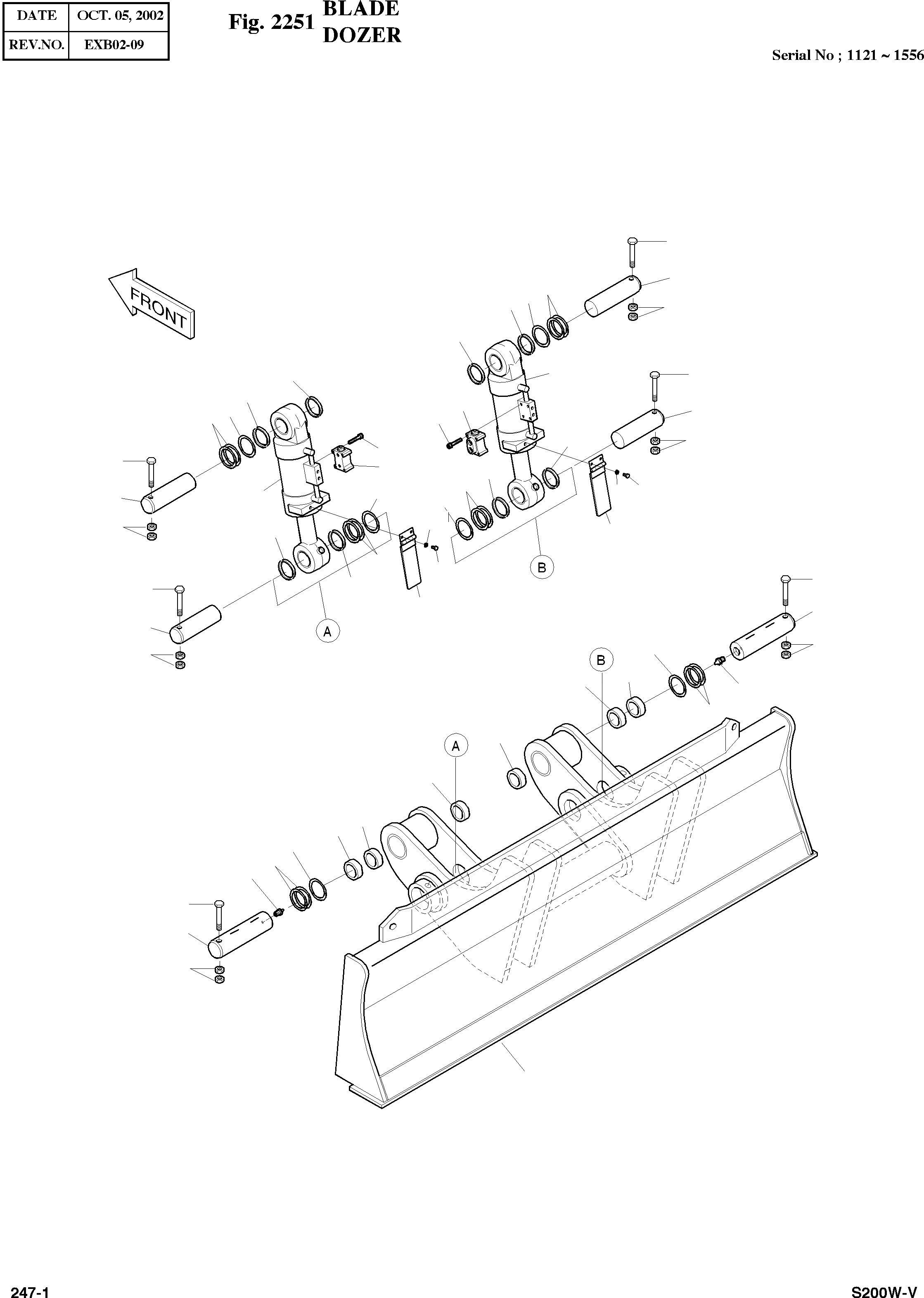 | DATE | OCT. 05, 2002 |
|---|---|
| REV.NO. | EXB02-09 |

Fig. 2251 BLADE DOZER

Serial No ; 1121 ~ 1556

FRONT

A

B

B

A

247-1

S200W-V