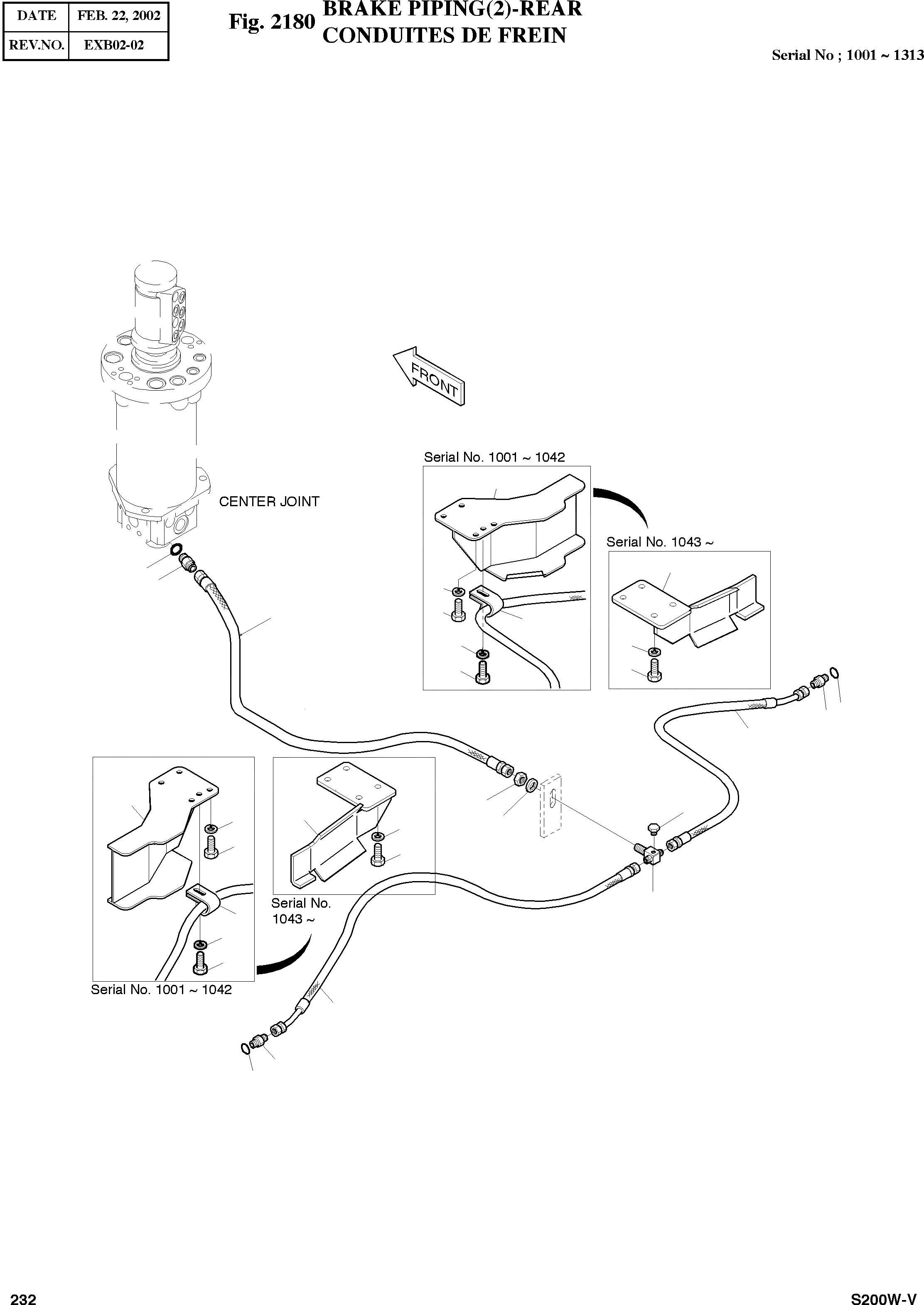 | DATE | FEB. 22, 2002 |
|---|---|
| REV.NO. | EXB02-02 |

Fig. 2180 BRAKE PIPING(2)-REAR
CONDUITES DE FREIN

Serial No ; 1001 ~ 1313

FRONT

CENTER JOINT

Serial No. 1001 ~ 1042

Serial No. 1043 ~

Serial No. 1043 ~

Serial No. 1001 ~ 1042

232

S200W-V