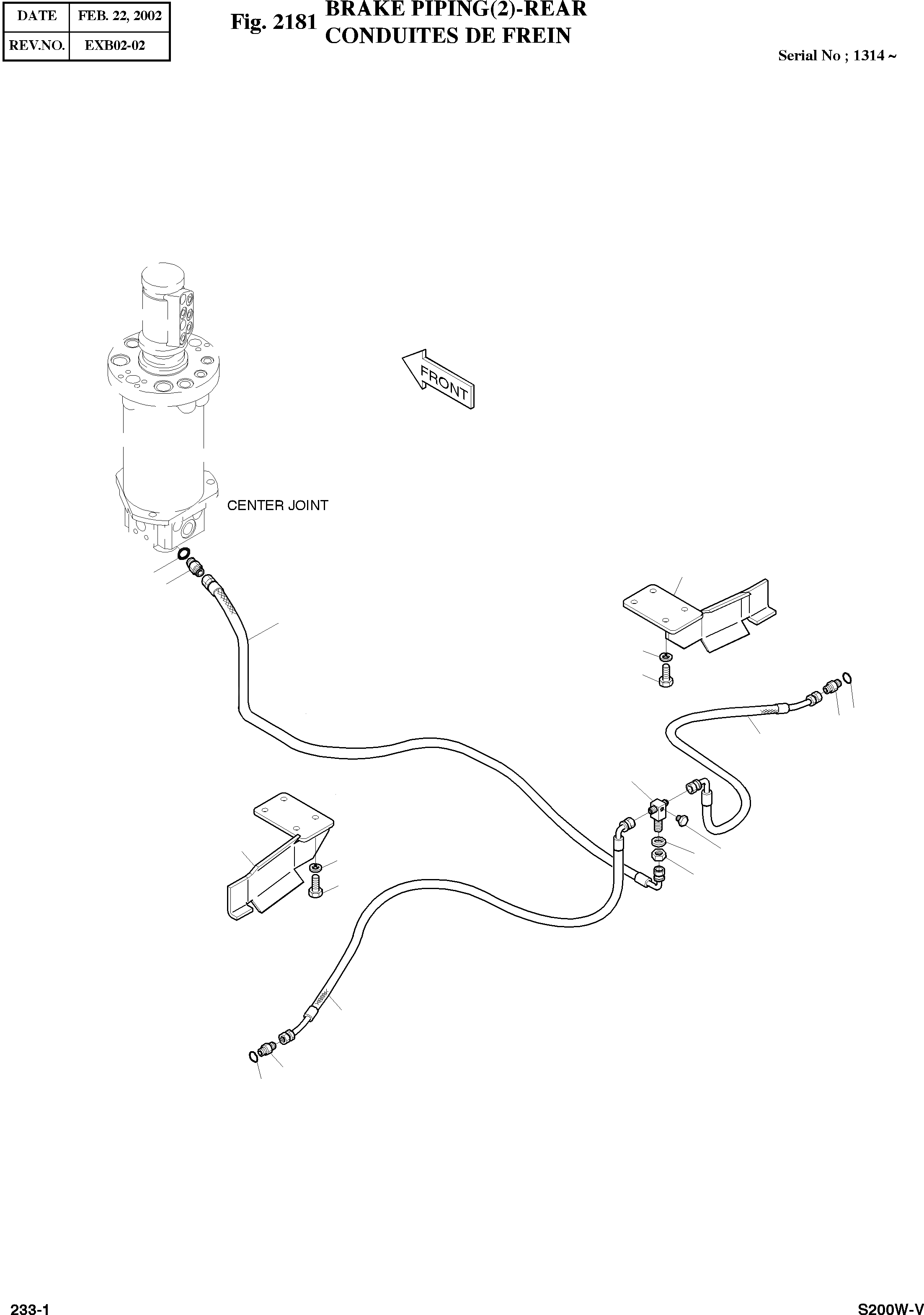 | DATE | FEB. 22, 2002 |
|---|---|
| REV.NO. | EXB02-02 |

Fig. 2181 BRAKE PIPING(2)-REAR
CONDUITES DE FREIN

Serial No ; 1314 ~

FRONT

CENTER JOINT

233-1

S200W-V