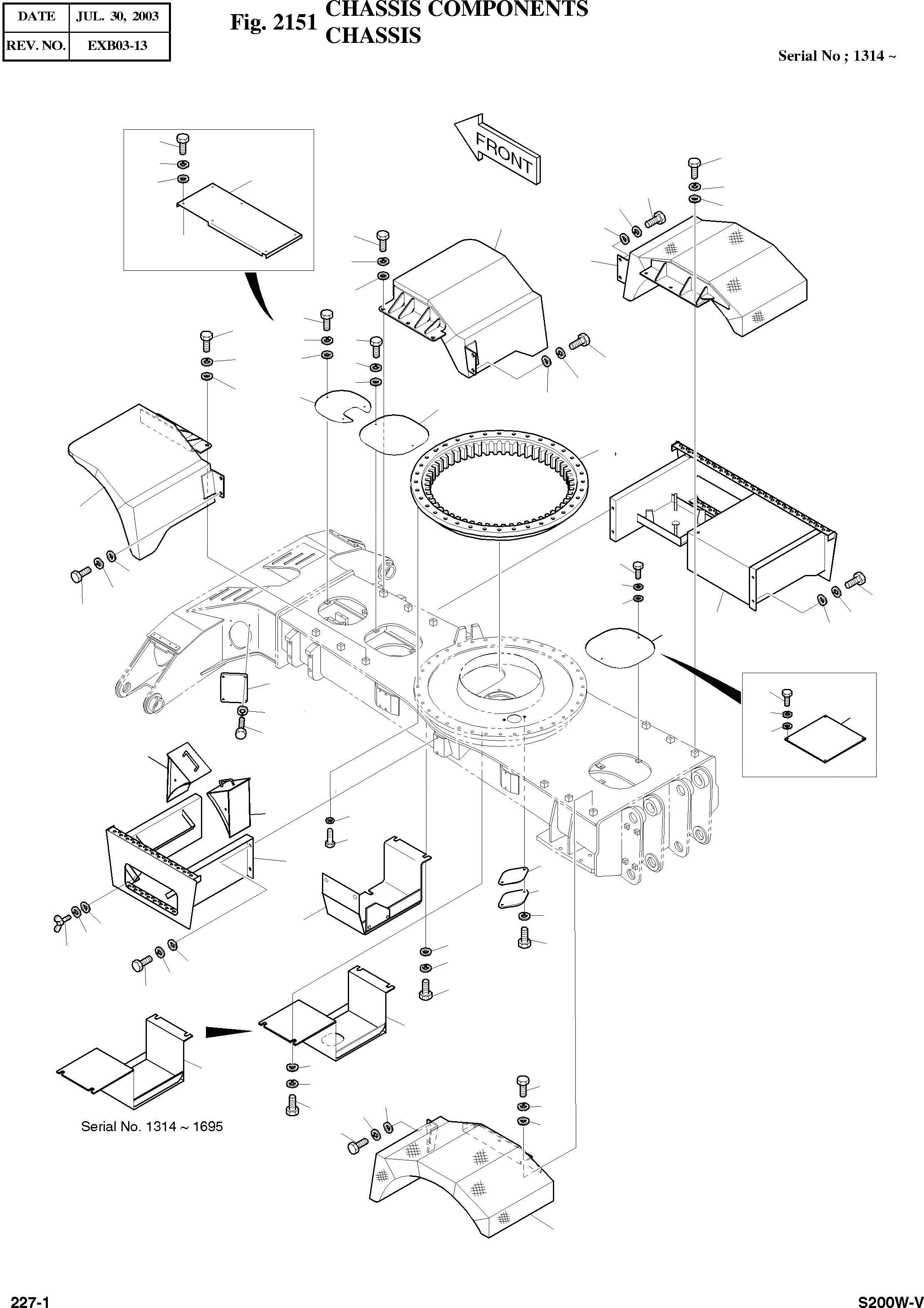 | DATE | JUL. 30, 2003 |
|---|---|
| REV. NO. | EXB03-13 |

Fig. 2151 CHASSIS COMPONENTS CHASSIS

Serial No ; 1314 ~

FRONT

Serial No. 1314 ~ 1695

227-1

S200W-V