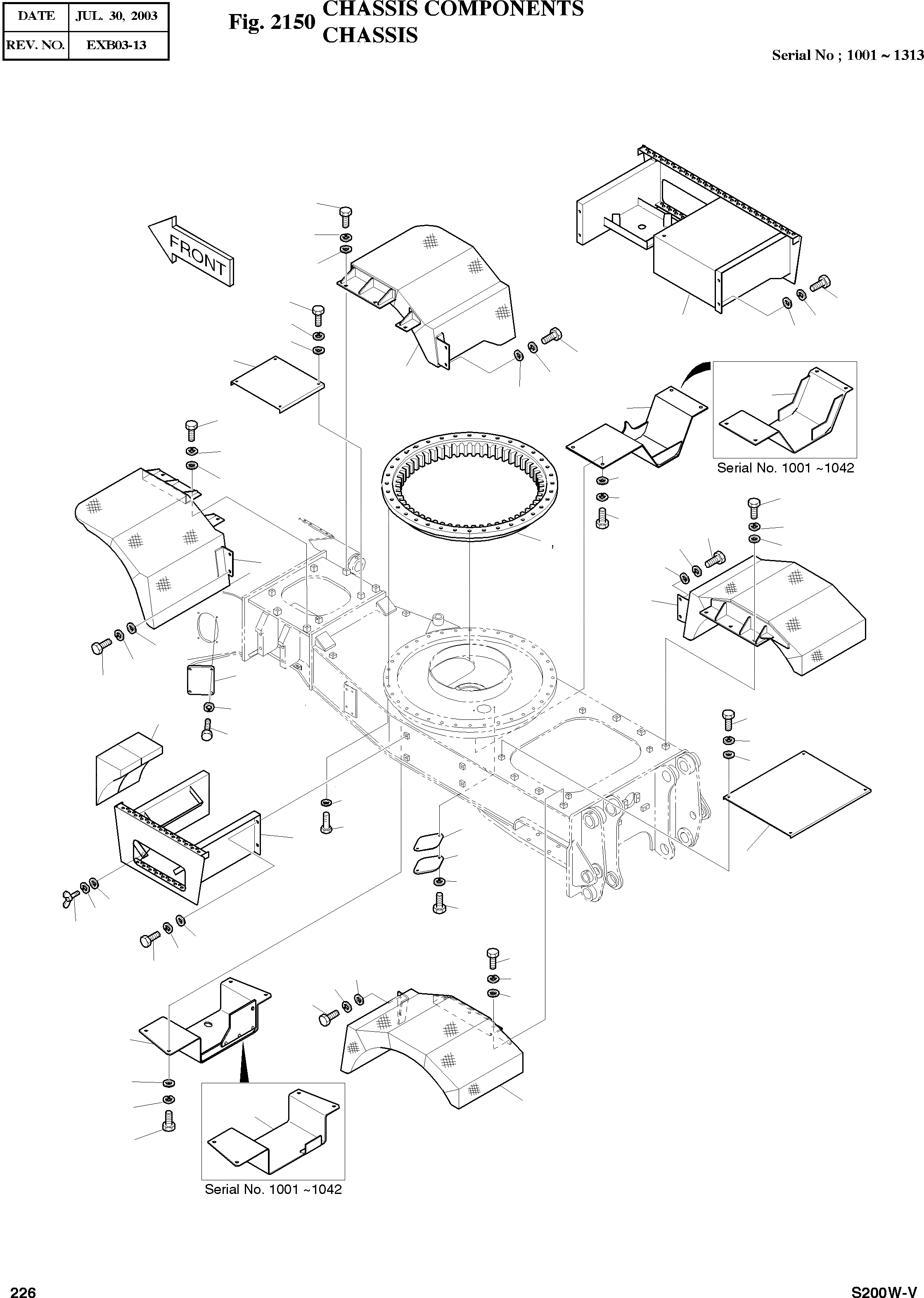 | DATE | JUL. 30, 2003 |
|---|---|
| REV. NO. | EXB03-13 |

Fig. 2150 CHASSIS COMPONENTS CHASSIS

Serial No ; 1001 ~ 1313

FRONT

Serial No. 1001 ~1042

Serial No. 1001 ~1042

226

S200W-V