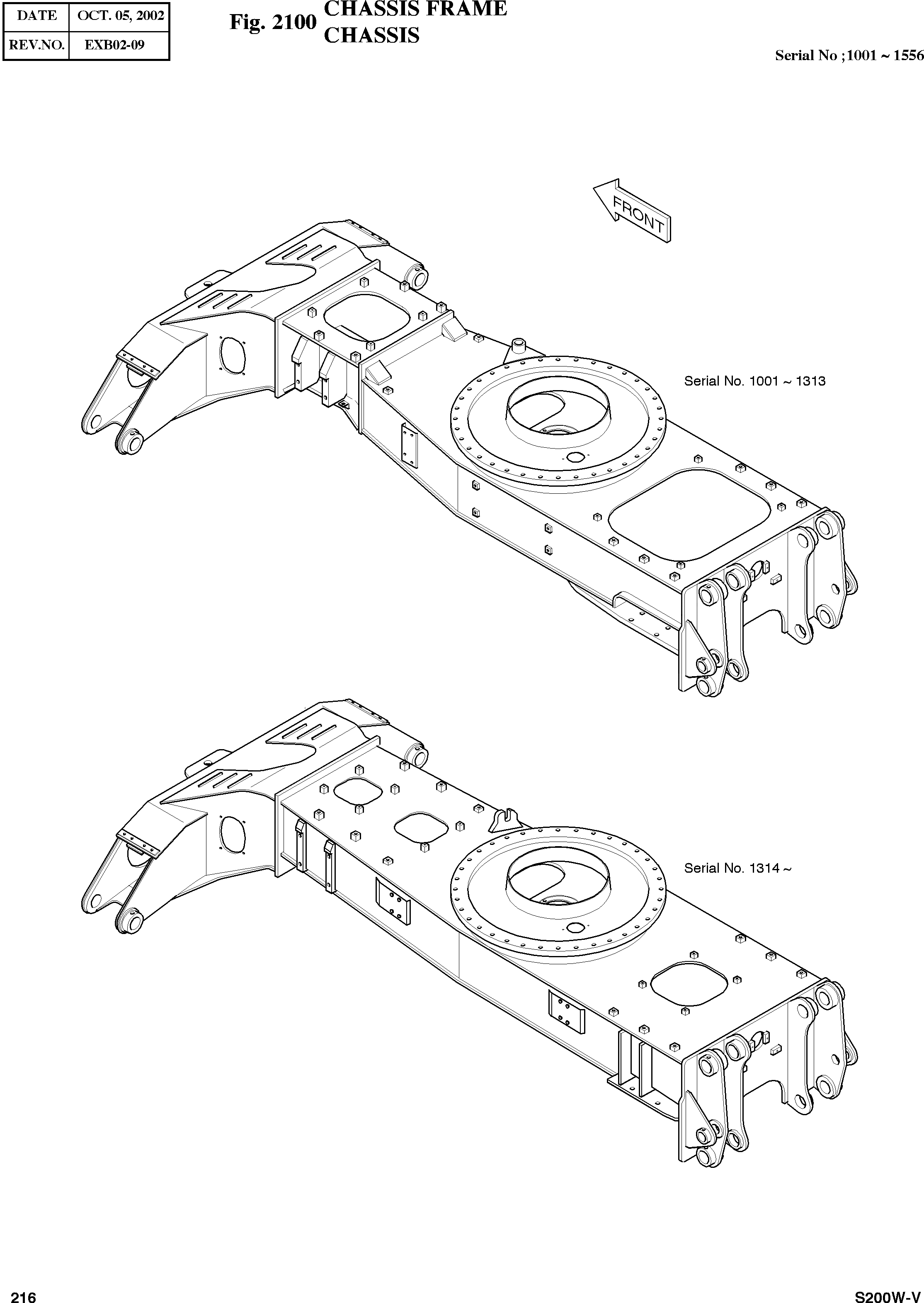 | DATE | OCT. 05, 2002 |
|---|---|
| REV.NO. | EXB02-09 |

Fig. 2100 CHASSIS FRAME
CHASSIS

Serial No ;1001 ~ 1556

FRONT

Serial No. 1001 ~ 1313

Serial No. 1314 ~

216

S200W-V